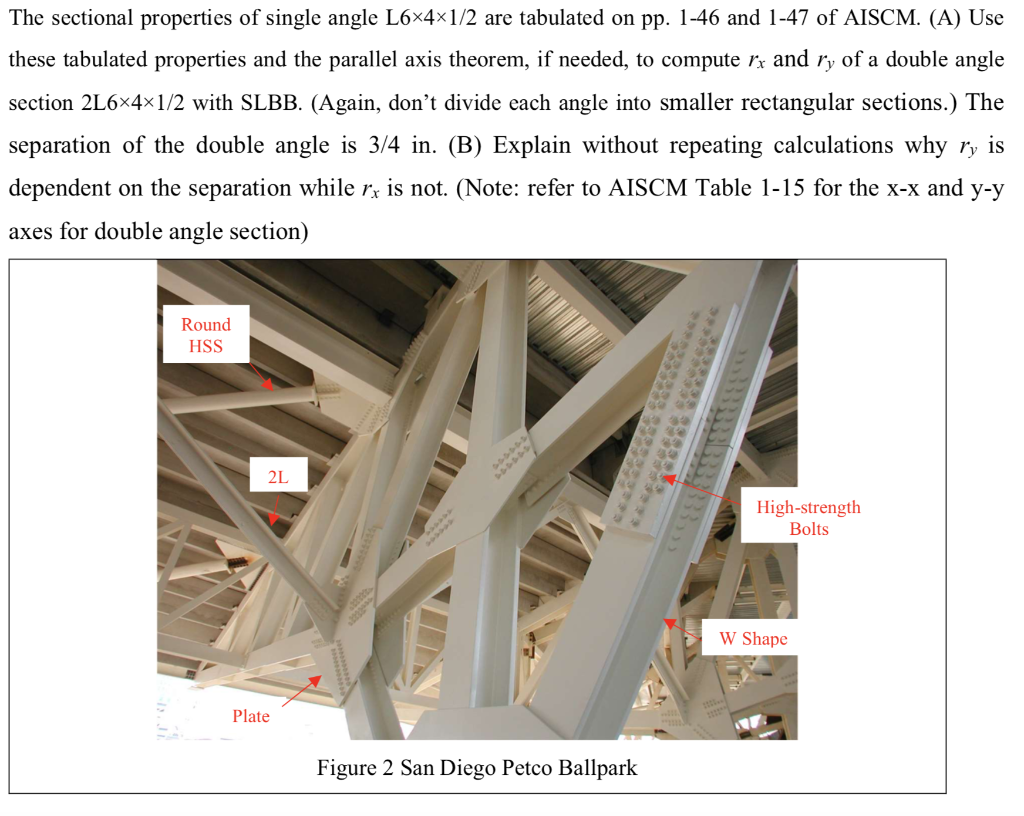 The sectional properties of single angle L6×4×1/2 are tabulated on pp. 1-46 and 1-47 of AISCM. (A) Use these tabulated properties and the parallel axis theorem, if needed, to compute $r_x$ and $r_y$ of a double angle section 2L6×4×1/2 with SLBB. (Again, don't divide each angle into smaller rectangular sections.) The separation of the double angle is 3/4 in. (B) Explain without repeating calculations why $r_y$ is dependent on the separation while $r_x$ is not. (Note: refer to AISCM Table 1-15 for the x-x and y-y axes for double angle section)

Round HSS

2L

High-strength Bolts

W Shape

Plate

Figure 2 San Diego Petco Ballpark