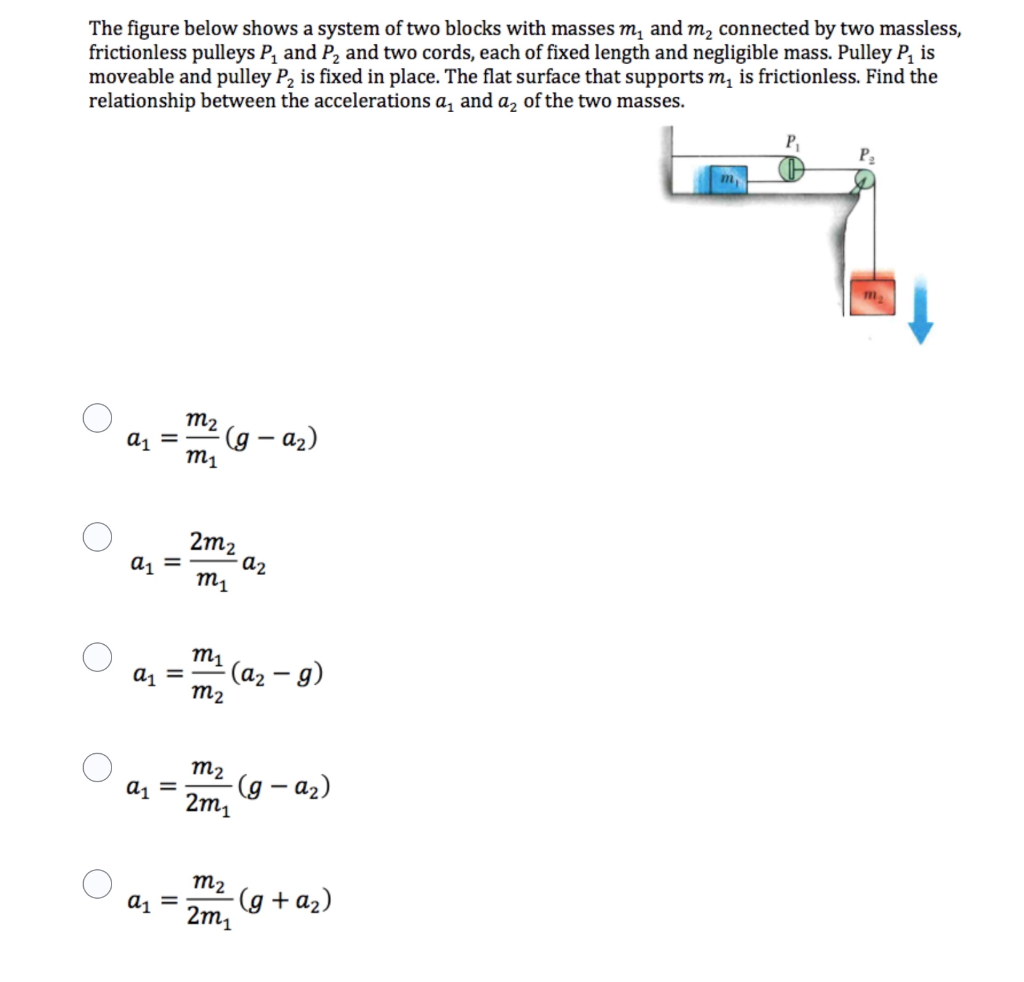 The figure below shows a system of two blocks with masses $m_1$ and $m_2$ connected by two massless, frictionless pulleys $P_1$ and $P_2$ and two cords, each of fixed length and negligible mass. Pulley $P_1$ is moveable and pulley $P_2$ is fixed in place. The flat surface that supports $m_1$ is frictionless. Find the relationship between the accelerations $a_1$ and $a_2$ of the two masses.

$P_1$
$P_2$
$m_1$
$m_2$

$a_1 = \frac{m_2}{m_1}(g - a_2)$

$a_1 = \frac{2m_2}{m_1}a_2$

$a_1 = \frac{m_1}{m_2}(a_2 - g)$

$a_1 = \frac{m_2}{2m_1}(g - a_2)$

$a_1 = \frac{m_2}{2m_1}(g + a_2)$