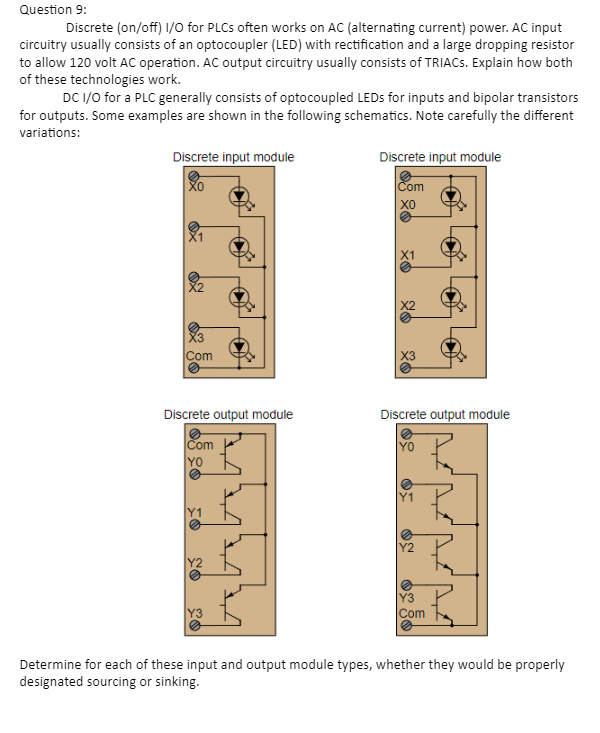 Question 9:

Discrete (on/off) I/O for PLCs often works on AC (alternating current) power. AC input circuitry usually consists of an optocoupler (LED) with rectification and a large dropping resistor to allow 120 volt AC operation. AC output circuitry usually consists of TRIACs. Explain how both of these technologies work.

DC I/O for a PLC generally consists of optocoupled LEDs for inputs and bipolar transistors for outputs. Some examples are shown in the following schematics. Note carefully the different variations:

Discrete input module
X0
X1
X2
X3
Com

Discrete input module
Com
X0
X1
X2
X3

Discrete output module
Com
Y0
Y1
Y2
Y3

Discrete output module
Y0
Y1
Y2
Y3
Com

Determine for each of these input and output module types, whether they would be properly designated sourcing or sinking.