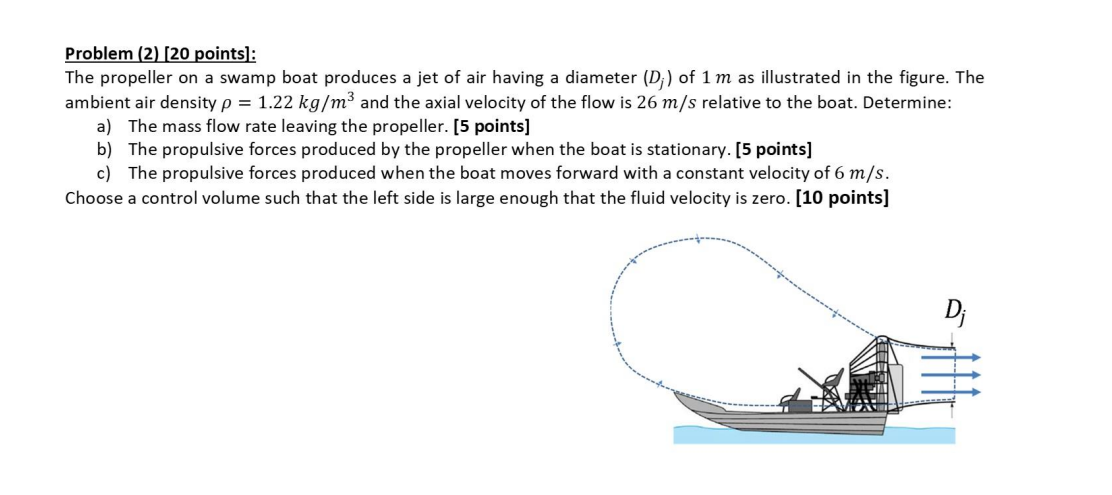 Problem (2) [20 points]:

The propeller on a swamp boat produces a jet of air having a diameter $(D_j)$ of $1\ m$ as illustrated in the figure. The ambient air density $\rho = 1.22\ kg/m^3$ and the axial velocity of the flow is $26\ m/s$ relative to the boat. Determine:

a) The mass flow rate leaving the propeller. [5 points]

b) The propulsive forces produced by the propeller when the boat is stationary. [5 points]

c) The propulsive forces produced when the boat moves forward with a constant velocity of $6\ m/s$.

Choose a control volume such that the left side is large enough that the fluid velocity is zero. [10 points]

$D_j$