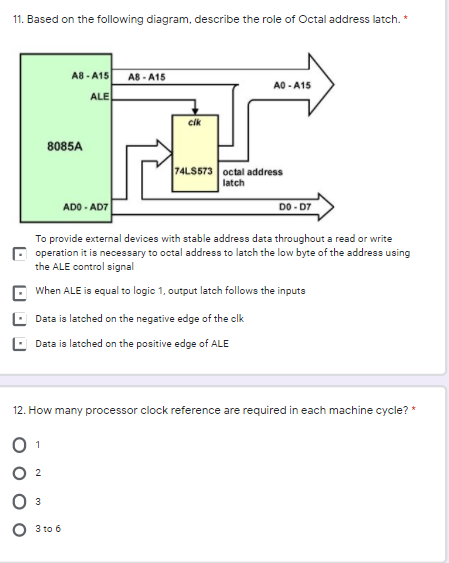 11. Based on the following diagram, describe the role of Octal address latch. *

A8 - A15
ALE
8085A
AD0 - AD7
A8 - A15
A0 - A15
clk
74LS573
octal address latch
D0 - D7

To provide external devices with stable address data throughout a read or write operation it is necessary to octal address to latch the low byte of the address using the ALE control signal

When ALE is equal to logic 1, output latch follows the inputs

Data is latched on the negative edge of the clk

Data is latched on the positive edge of ALE

12. How many processor clock reference are required in each machine cycle? *

1

2

3

3 to 6