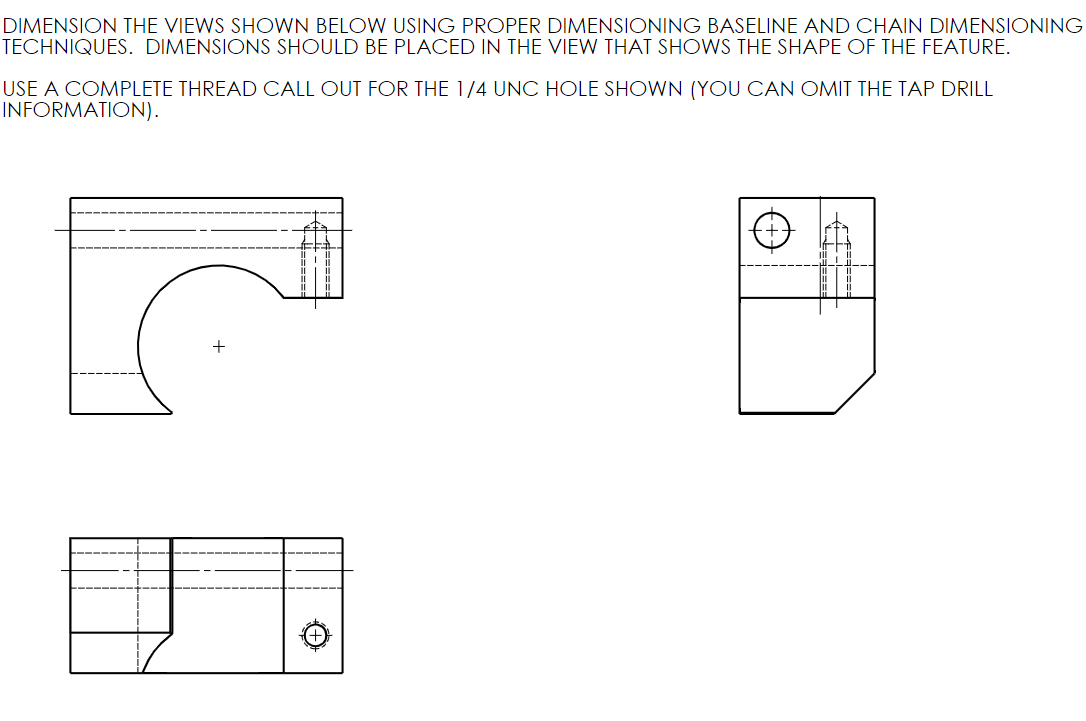 DIMENSION THE VIEWS SHOWN BELOW USING PROPER DIMENSIONING BASELINE AND CHAIN DIMENSIONING TECHNIQUES. DIMENSIONS SHOULD BE PLACED IN THE VIEW THAT SHOWS THE SHAPE OF THE FEATURE.

USE A COMPLETE THREAD CALL OUT FOR THE 1/4 UNC HOLE SHOWN (YOU CAN OMIT THE TAP DRILL INFORMATION).