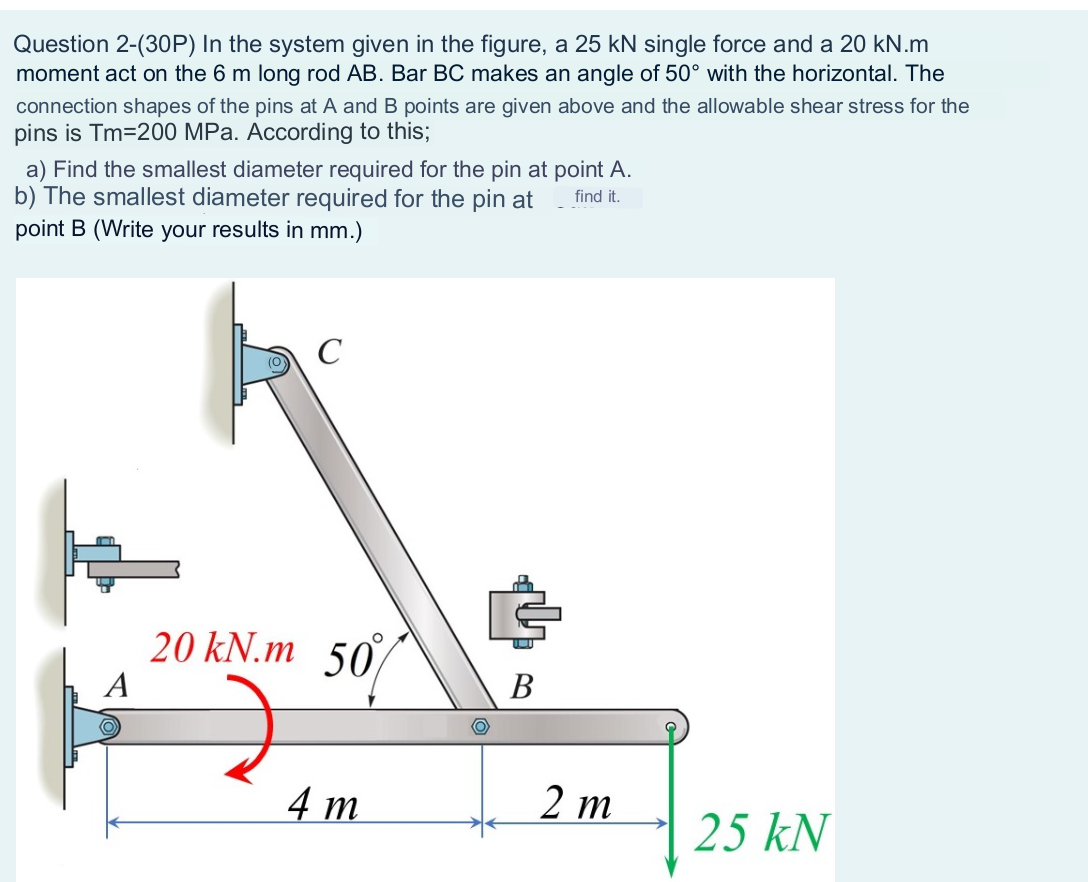 Question 2-(30P) In the system given in the figure, a 25 kN single force and a 20 kN.m moment act on the 6 m long rod AB. Bar BC makes an angle of 50° with the horizontal. The connection shapes of the pins at A and B points are given above and the allowable shear stress for the pins is Tm=200 MPa. According to this;

a) Find the smallest diameter required for the pin at point A.
b) The smallest diameter required for the pin at find it. point B (Write your results in mm.)

C

20 kN.m

50°

A

B

4 m

2 m

25 kN