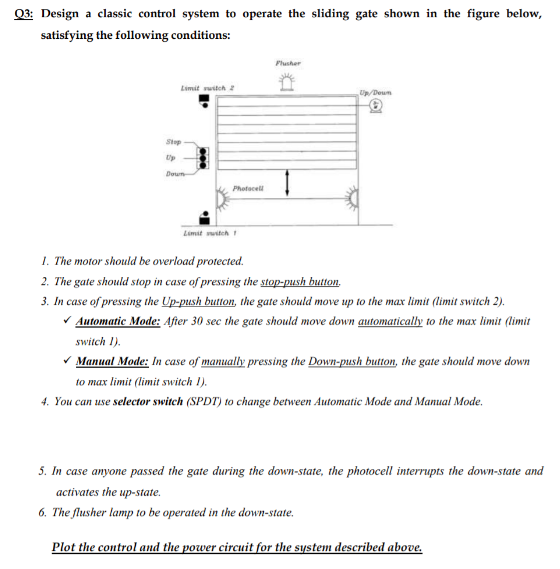 Q3: Design a classic control system to operate the sliding gate shown in the figure below, satisfying the following conditions:

Flusher

Limit switch 2

Up/Down

Stop

Up

Down

Photocell

Limit switch 1

1. The motor should be overload protected.

2. The gate should stop in case of pressing the stop-push button.

3. In case of pressing the Up-push button, the gate should move up to the max limit (limit switch 2).

✓ Automatic Mode: After 30 sec the gate should move down automatically to the max limit (limit switch 1).

✓ Manual Mode: In case of manually pressing the Down-push button, the gate should move down to max limit (limit switch 1).

4. You can use selector switch (SPDT) to change between Automatic Mode and Manual Mode.

5. In case anyone passed the gate during the down-state, the photocell interrupts the down-state and activates the up-state.

6. The flusher lamp to be operated in the down-state.

Plot the control and the power circuit for the system described above.