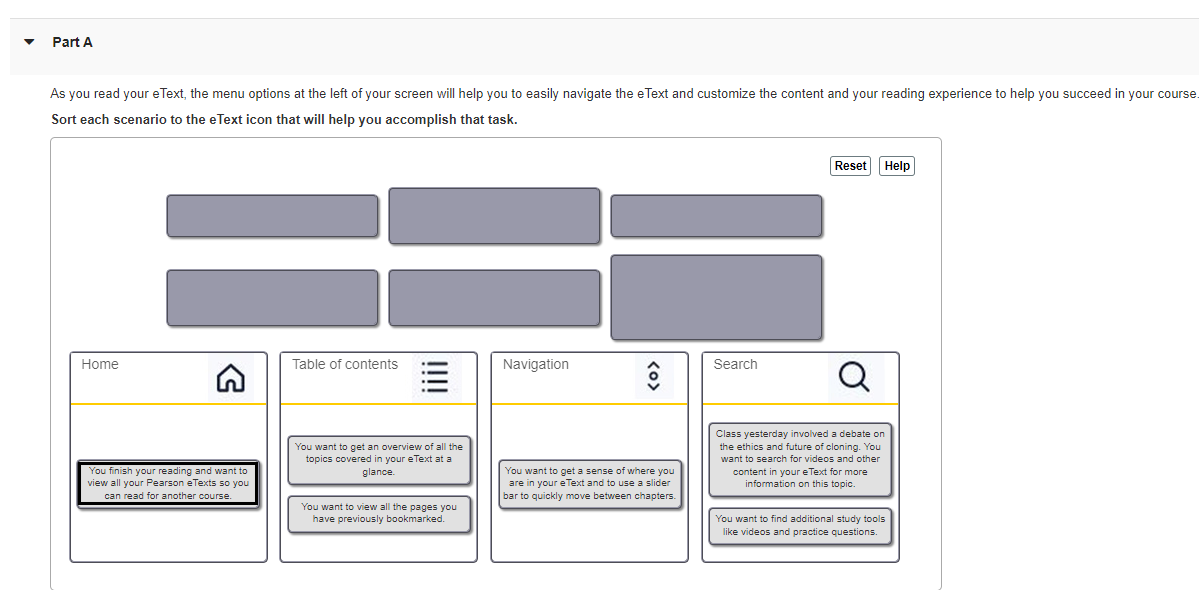 Part A

As you read your eText, the menu options at the left of your screen will help you to easily navigate the eText and customize the content and your reading experience to help you succeed in your course.

Sort each scenario to the eText icon that will help you accomplish that task.

Reset Help

Home

You finish your reading and want to view all your Pearson eTexts so you can read for another course.

Table of contents

You want to get an overview of all the topics covered in your eText at a glance.

You want to view all the pages you have previously bookmarked.

Navigation

You want to get a sense of where you are in your eText and to use a slider bar to quickly move between chapters.

Search

Class yesterday involved a debate on the ethics and future of cloning. You want to search for videos and other content in your eText for more information on this topic.

You want to find additional study tools like videos and practice questions.