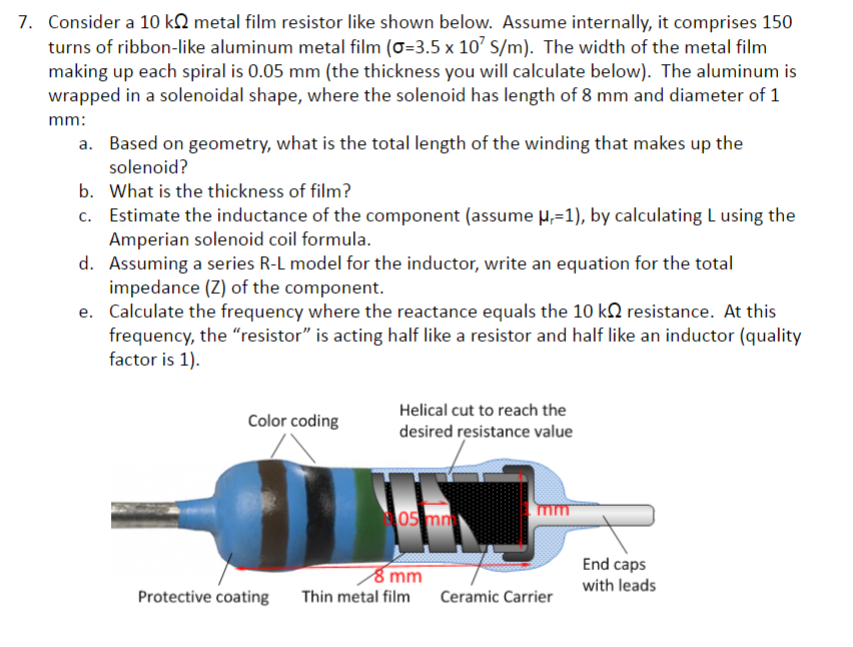 7. Consider a 10 kΩ metal film resistor like shown below. Assume internally, it comprises 150 turns of ribbon-like aluminum metal film ($\sigma$=3.5 x $10^7$ S/m). The width of the metal film making up each spiral is 0.05 mm (the thickness you will calculate below). The aluminum is wrapped in a solenoidal shape, where the solenoid has length of 8 mm and diameter of 1 mm:

a. Based on geometry, what is the total length of the winding that makes up the solenoid?

b. What is the thickness of film?

c. Estimate the inductance of the component (assume $\mu_r$=1), by calculating L using the Amperian solenoid coil formula.

d. Assuming a series R-L model for the inductor, write an equation for the total impedance (Z) of the component.

e. Calculate the frequency where the reactance equals the 10 kΩ resistance. At this frequency, the "resistor" is acting half like a resistor and half like an inductor (quality factor is 1).

Color coding

Helical cut to reach the desired resistance value

0.05 mm

1 mm

8 mm

End caps with leads

Protective coating

Thin metal film

Ceramic Carrier