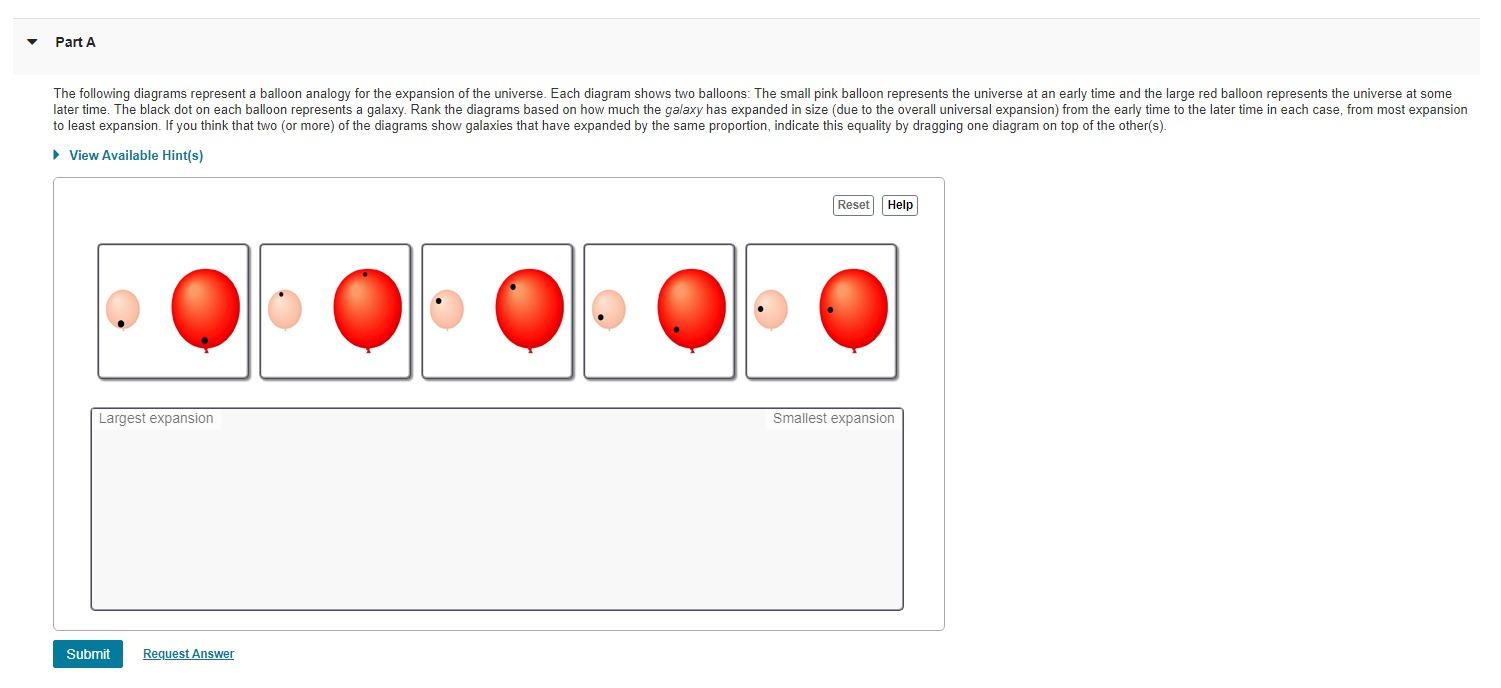 Part A

The following diagrams represent a balloon analogy for the expansion of the universe. Each diagram shows two balloons: The small pink balloon represents the universe at an early time and the large red balloon represents the universe at some later time. The black dot on each balloon represents a galaxy. Rank the diagrams based on how much the galaxy has expanded in size (due to the overall universal expansion) from the early time to the later time in each case, from most expansion to least expansion. If you think that two (or more) of the diagrams show galaxies that have expanded by the same proportion, indicate this equality by dragging one diagram on top of the other(s).

View Available Hint(s)

Reset Help

Largest expansion

Smallest expansion

Submit Request Answer