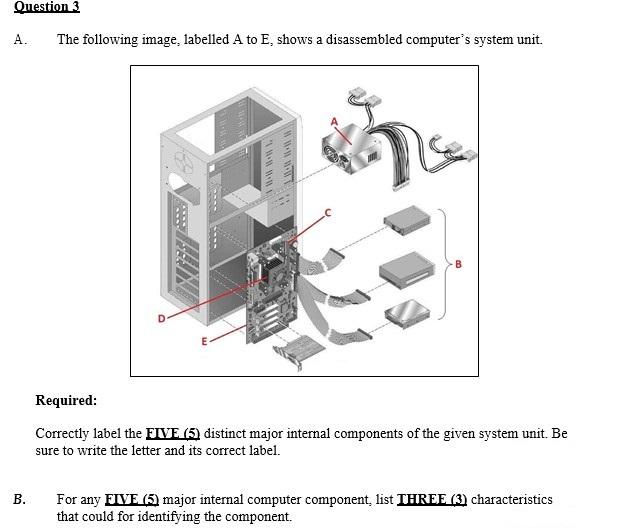 Question 3

A. The following image, labelled A to E, shows a disassembled computer's system unit.

A

C

B

D

E

Required:

Correctly label the FIVE (5) distinct major internal components of the given system unit. Be sure to write the letter and its correct label.

B. For any FIVE (5) major internal computer component, list THREE (3) characteristics that could for identifying the component.