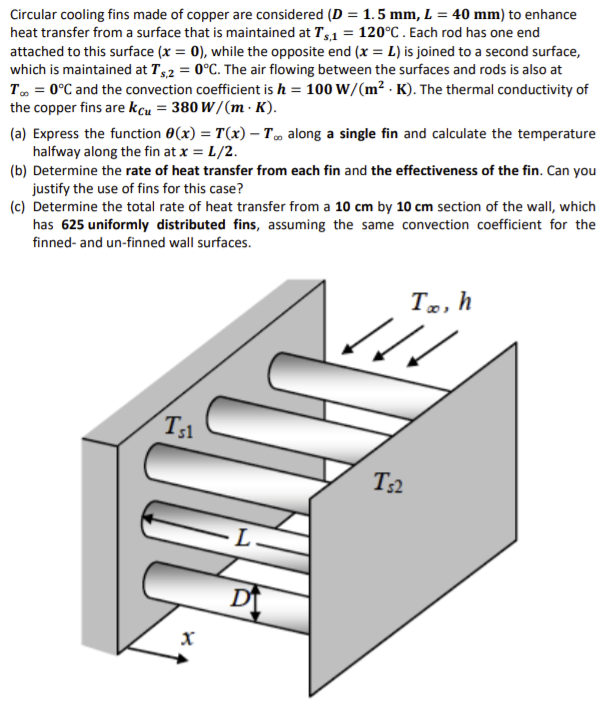 Circular cooling fins made of copper are considered ($D = 1.5$ mm, $L = 40$ mm) to enhance heat transfer from a surface that is maintained at $T_{s,1} = 120°C$. Each rod has one end attached to this surface ($x = 0$), while the opposite end ($x = L$) is joined to a second surface, which is maintained at $T_{s,2} = 0°C$. The air flowing between the surfaces and rods is also at $T_\infty = 0°C$ and the convection coefficient is $h = 100\ W/(m^2 \cdot K)$. The thermal conductivity of the copper fins are $k_{Cu} = 380\ W/(m \cdot K)$.

(a) Express the function $\theta(x) = T(x) - T_\infty$ along a single fin and calculate the temperature halfway along the fin at $x = L/2$.

(b) Determine the rate of heat transfer from each fin and the effectiveness of the fin. Can you justify the use of fins for this case?

(c) Determine the total rate of heat transfer from a 10 cm by 10 cm section of the wall, which has 625 uniformly distributed fins, assuming the same convection coefficient for the finned- and un-finned wall surfaces.

$T_\infty, h$

$T_{s1}$

$T_{s2}$

$L$

$D$

$x$