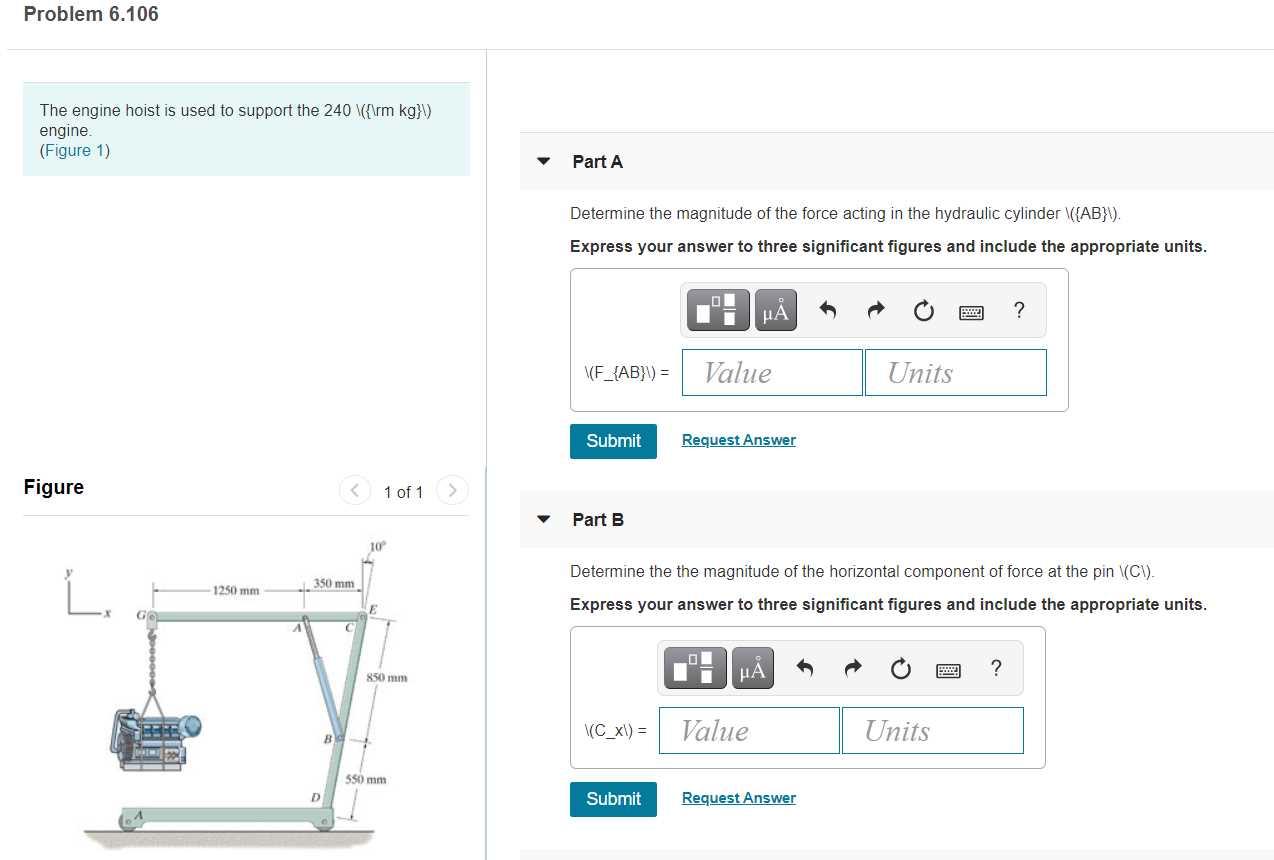 Problem 6.106

The engine hoist is used to support the 240 \({\rm kg}\) engine.
(Figure 1)

Figure

1 of 1

y
x
1250 mm
350 mm
10°
G
A
C
E
850 mm
B
550 mm
D
A

Part A

Determine the magnitude of the force acting in the hydraulic cylinder \({AB}\).

Express your answer to three significant figures and include the appropriate units.

μÅ ?

\(F_{AB}\) = Value Units

Submit Request Answer

Part B

Determine the the magnitude of the horizontal component of force at the pin \(C\).

Express your answer to three significant figures and include the appropriate units.

μÅ ?

\(C_x\) = Value Units

Submit Request Answer