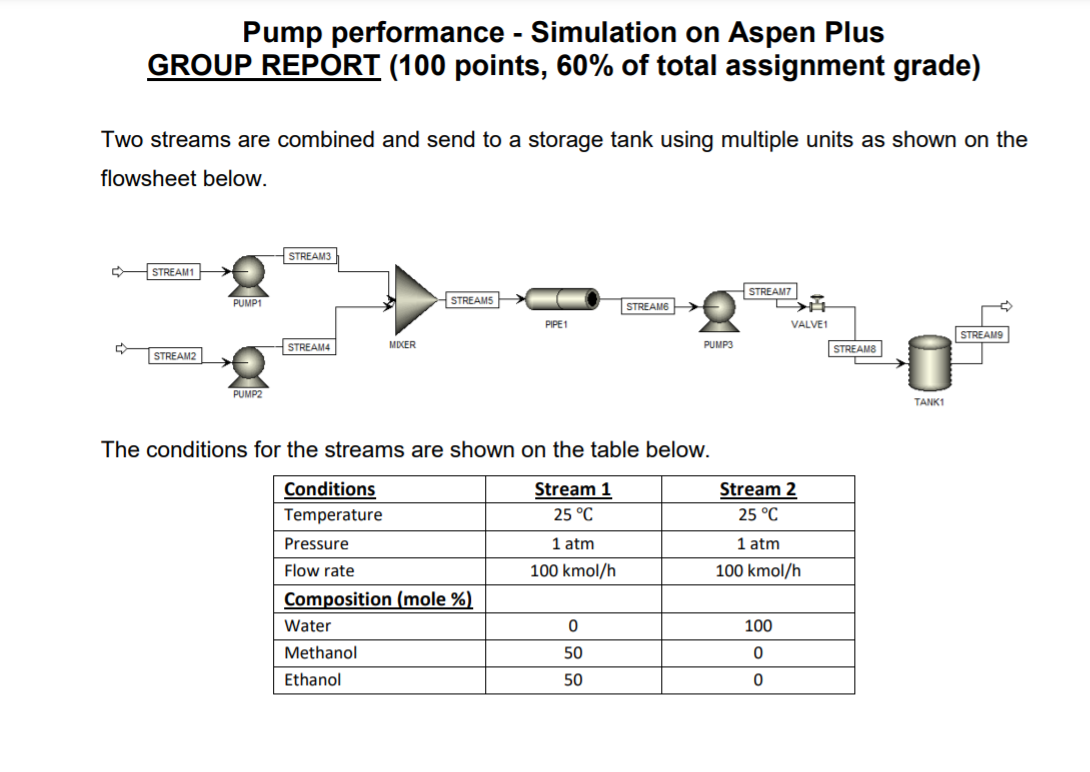 Pump performance - Simulation on Aspen Plus
GROUP REPORT (100 points, 60% of total assignment grade)

Two streams are combined and send to a storage tank using multiple units as shown on the flowsheet below.

STREAM1
PUMP1
STREAM3
STREAM2
PUMP2
STREAM4
MIXER
STREAM5
PIPE1
STREAM6
PUMP3
STREAM7
VALVE1
STREAM8
TANK1
STREAM9

The conditions for the streams are shown on the table below.

| Conditions | Stream 1 | Stream 2 |
|---|---|---|
| Temperature | 25 °C | 25 °C |
| Pressure | 1 atm | 1 atm |
| Flow rate | 100 kmol/h | 100 kmol/h |
| Composition (mole %) | | |
| Water | 0 | 100 |
| Methanol | 50 | 0 |
| Ethanol | 50 | 0 |