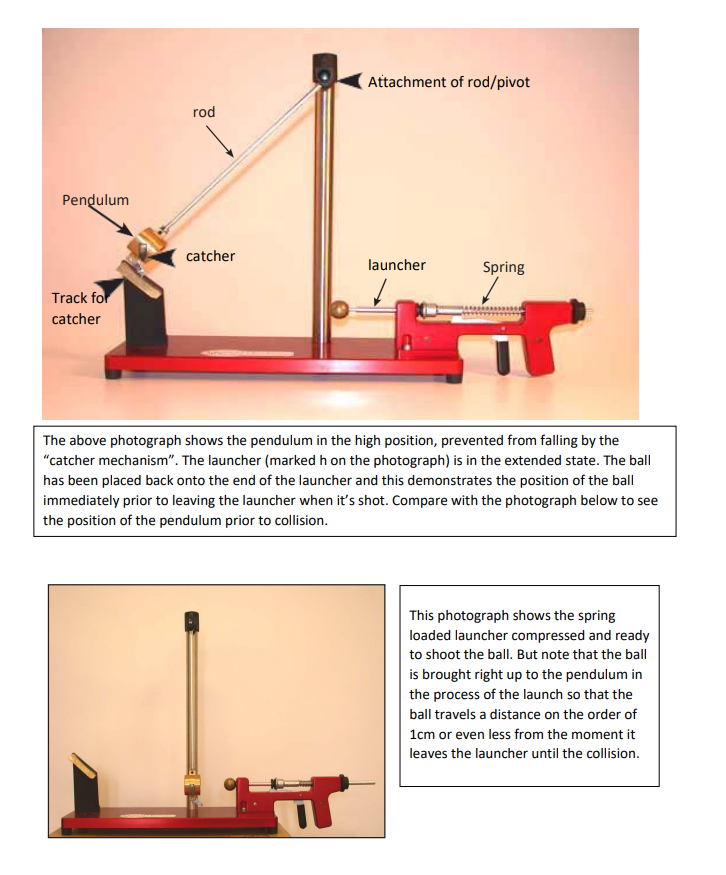 Attachment of rod/pivot

rod

Pendulum

catcher

launcher

Spring

Track for catcher

The above photograph shows the pendulum in the high position, prevented from falling by the "catcher mechanism". The launcher (marked h on the photograph) is in the extended state. The ball has been placed back onto the end of the launcher and this demonstrates the position of the ball immediately prior to leaving the launcher when it's shot. Compare with the photograph below to see the position of the pendulum prior to collision.

This photograph shows the spring loaded launcher compressed and ready to shoot the ball. But note that the ball is brought right up to the pendulum in the process of the launch so that the ball travels a distance on the order of 1cm or even less from the moment it leaves the launcher until the collision.