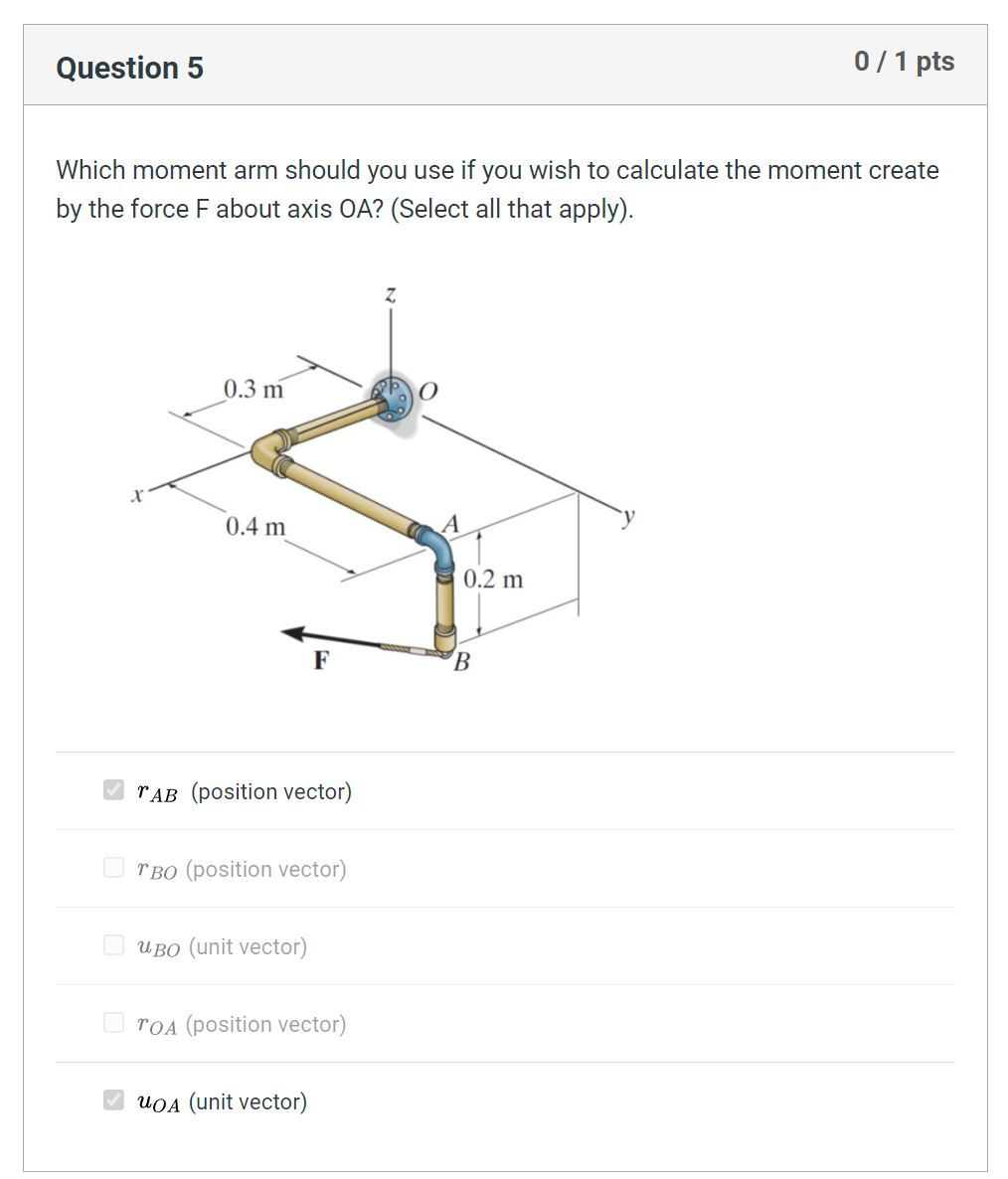 Question 5

0 / 1 pts

Which moment arm should you use if you wish to calculate the moment create by the force F about axis OA? (Select all that apply).

z

0.3 m

O

x

0.4 m

A

y

0.2 m

F

B

$r_{AB}$ (position vector)

$r_{BO}$ (position vector)

$u_{BO}$ (unit vector)

$r_{OA}$ (position vector)

$u_{OA}$ (unit vector)