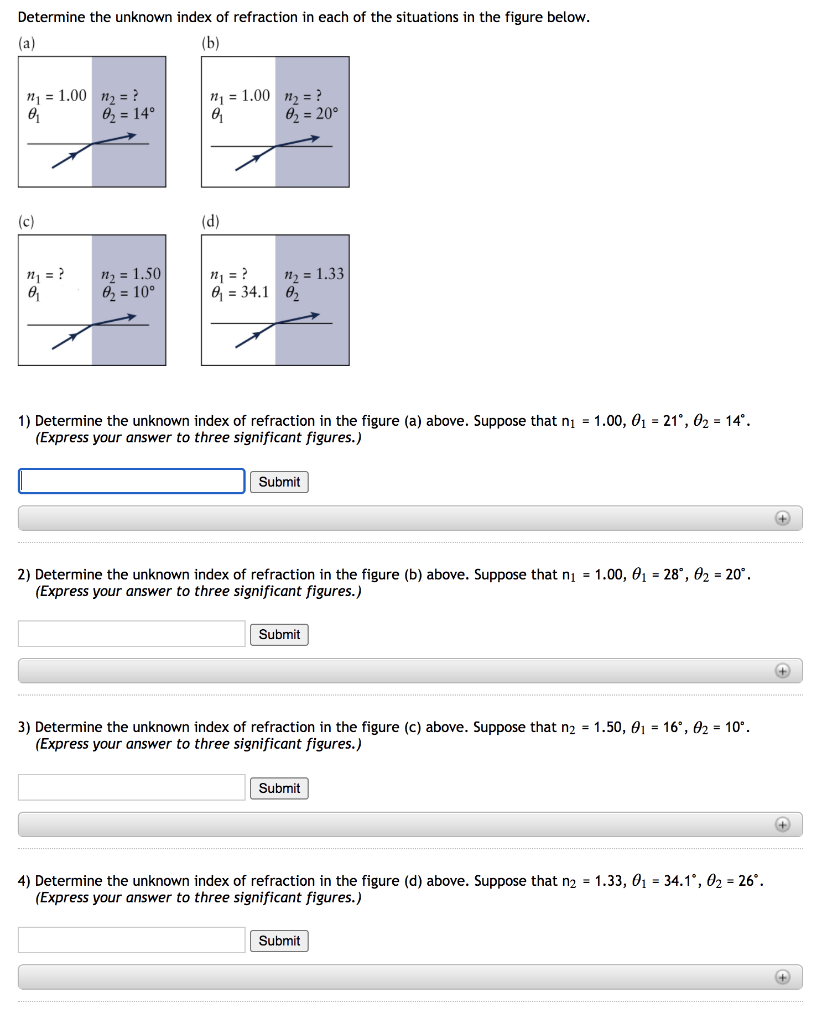 Determine the unknown index of refraction in each of the situations in the figure below.

(a)

$n_1 = 1.00$ $n_2 = ?$
$\theta_1$ $\theta_2 = 14°$

(b)

$n_1 = 1.00$ $n_2 = ?$
$\theta_1$ $\theta_2 = 20°$

(c)

$n_1 = ?$ $n_2 = 1.50$
$\theta_1$ $\theta_2 = 10°$

(d)

$n_1 = ?$ $n_2 = 1.33$
$\theta_1 = 34.1$ $\theta_2$

1) Determine the unknown index of refraction in the figure (a) above. Suppose that $n_1 = 1.00$, $\theta_1 = 21°$, $\theta_2 = 14°$.
(Express your answer to three significant figures.)

Submit

2) Determine the unknown index of refraction in the figure (b) above. Suppose that $n_1 = 1.00$, $\theta_1 = 28°$, $\theta_2 = 20°$.
(Express your answer to three significant figures.)

Submit

3) Determine the unknown index of refraction in the figure (c) above. Suppose that $n_2 = 1.50$, $\theta_1 = 16°$, $\theta_2 = 10°$.
(Express your answer to three significant figures.)

Submit

4) Determine the unknown index of refraction in the figure (d) above. Suppose that $n_2 = 1.33$, $\theta_1 = 34.1°$, $\theta_2 = 26°$.
(Express your answer to three significant figures.)

Submit