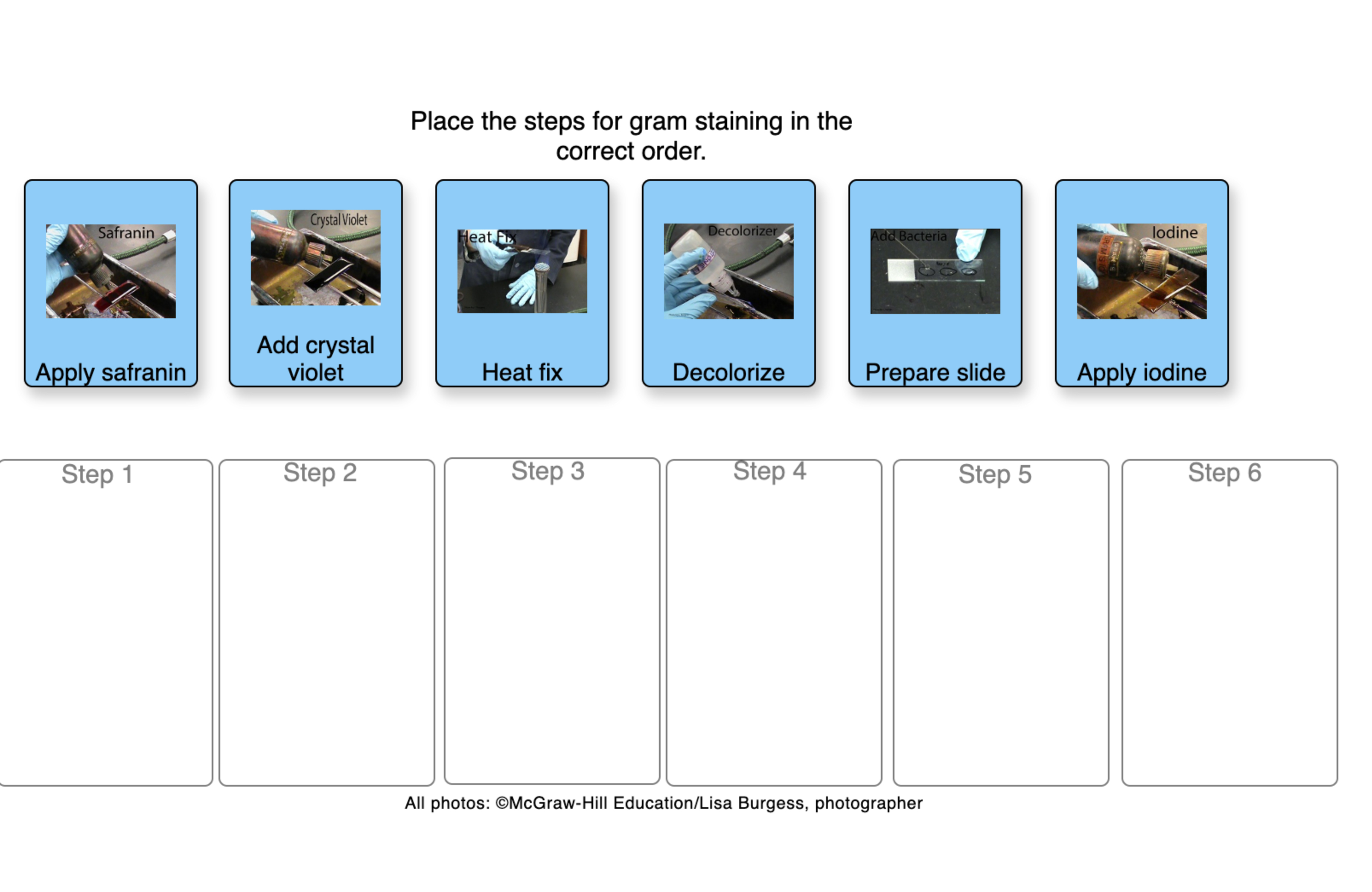 Place the steps for gram staining in the correct order.

Safranin

Apply safranin

Crystal Violet

Add crystal violet

Heat Fix

Heat fix

Decolorizer

Decolorize

Add Bacteria

Prepare slide

Iodine

Apply iodine

Step 1

Step 2

Step 3

Step 4

Step 5

Step 6

All photos: ©McGraw-Hill Education/Lisa Burgess, photographer