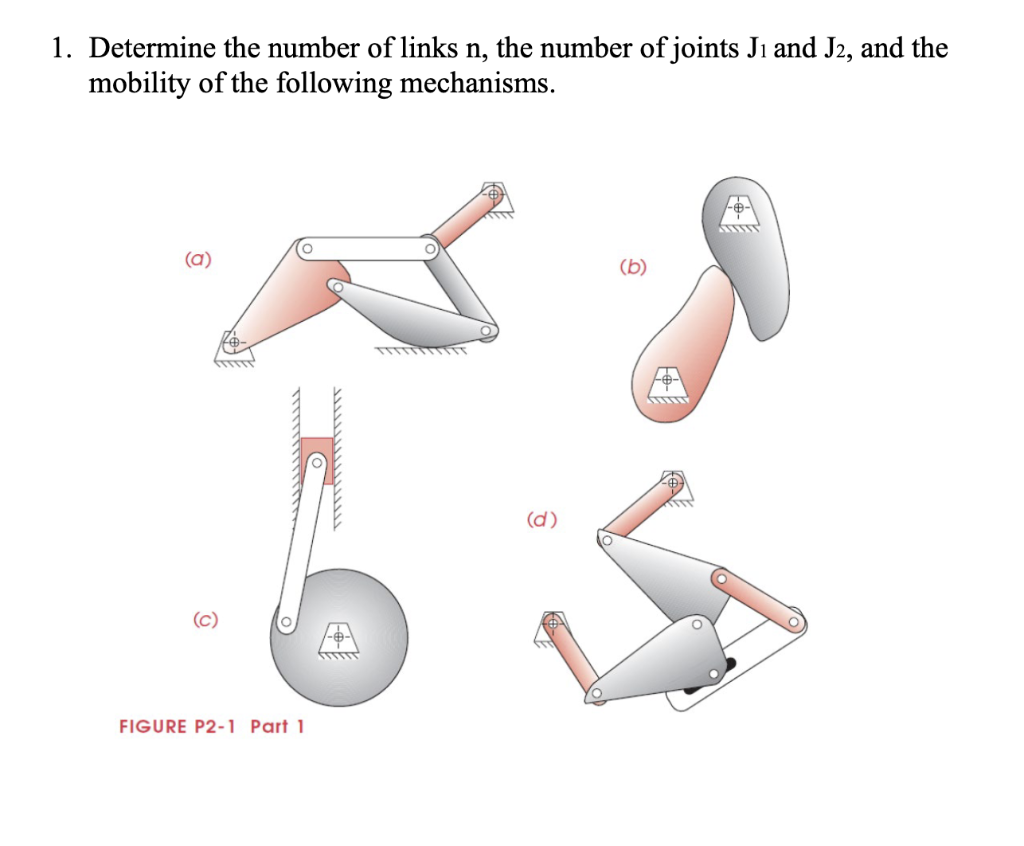 1. Determine the number of links n, the number of joints $J_1$ and $J_2$, and the mobility of the following mechanisms.

(a)

(b)

(c)

(d)

FIGURE P2-1 Part 1