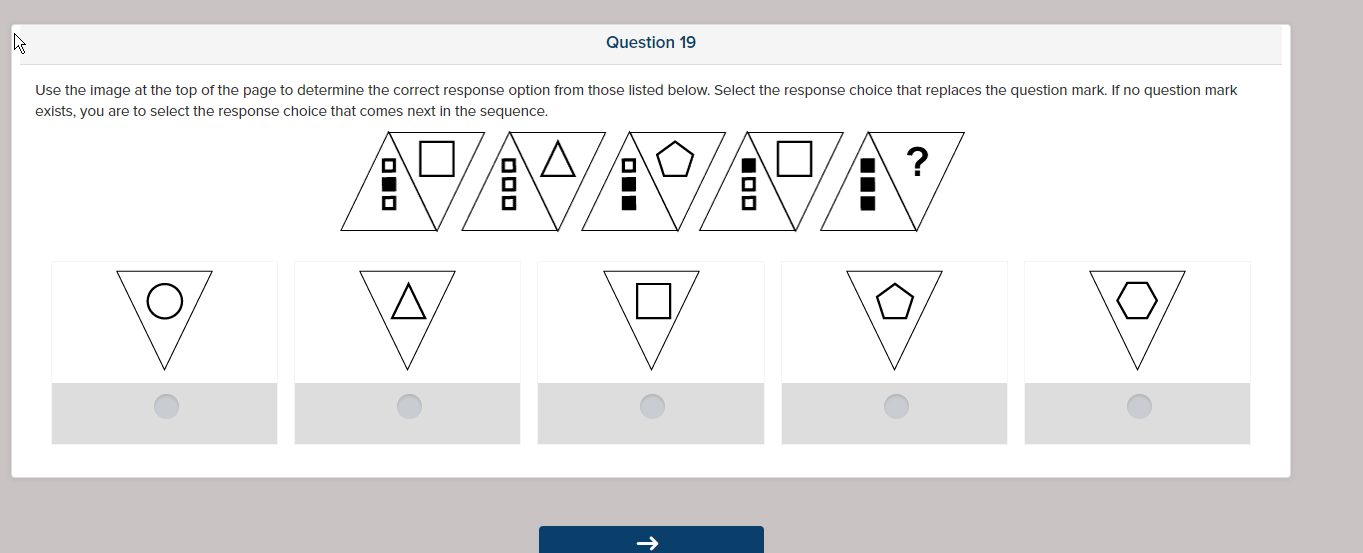 Question 19

Use the image at the top of the page to determine the correct response option from those listed below. Select the response choice that replaces the question mark. If no question mark exists, you are to select the response choice that comes next in the sequence.

?

→