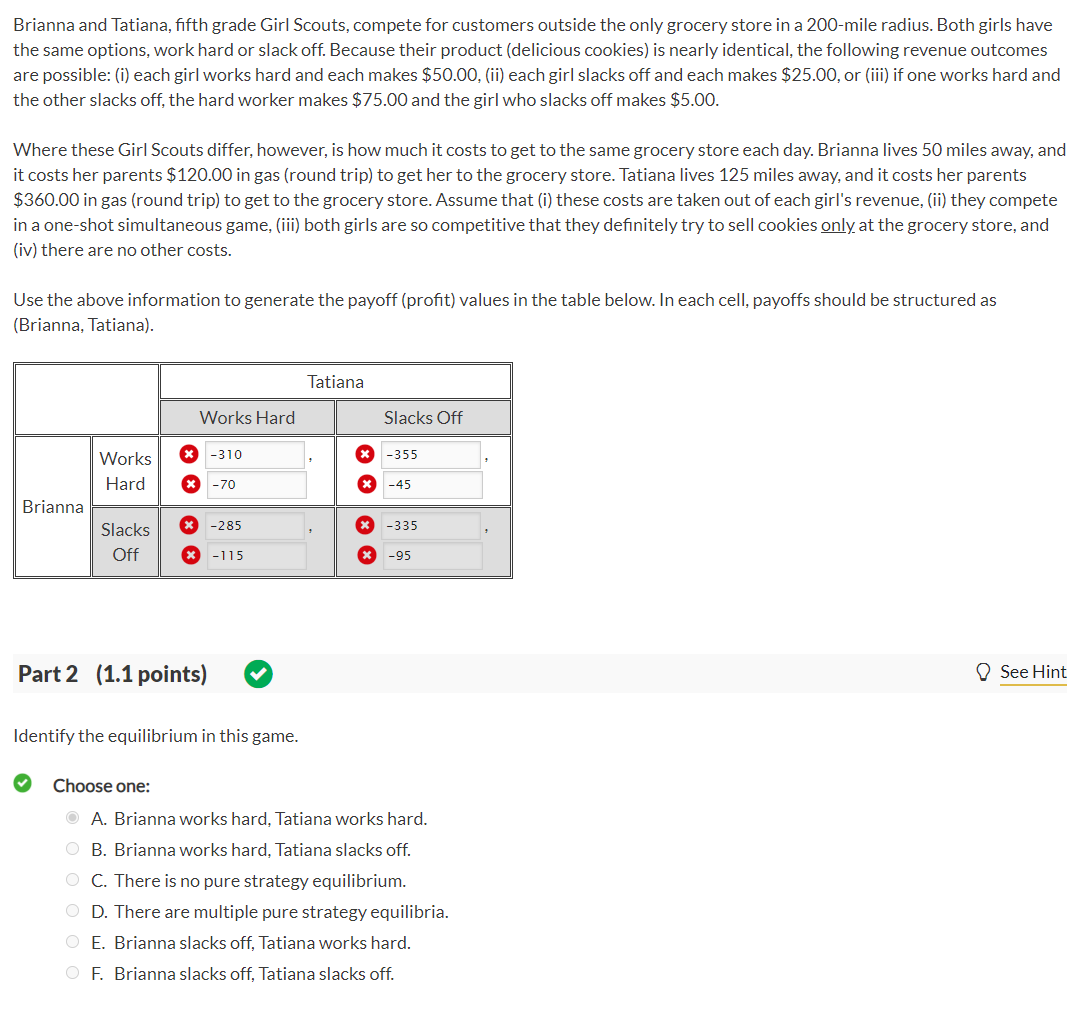 Brianna and Tatiana, fifth grade Girl Scouts, compete for customers outside the only grocery store in a 200-mile radius. Both girls have the same options, work hard or slack off. Because their product (delicious cookies) is nearly identical, the following revenue outcomes are possible: (i) each girl works hard and each makes \$50.00, (ii) each girl slacks off and each makes \$25.00, or (iii) if one works hard and the other slacks off, the hard worker makes \$75.00 and the girl who slacks off makes \$5.00.

Where these Girl Scouts differ, however, is how much it costs to get to the same grocery store each day. Brianna lives 50 miles away, and it costs her parents \$120.00 in gas (round trip) to get her to the grocery store. Tatiana lives 125 miles away, and it costs her parents \$360.00 in gas (round trip) to get to the grocery store. Assume that (i) these costs are taken out of each girl's revenue, (ii) they compete in a one-shot simultaneous game, (iii) both girls are so competitive that they definitely try to sell cookies only at the grocery store, and (iv) there are no other costs.

Use the above information to generate the payoff (profit) values in the table below. In each cell, payoffs should be structured as (Brianna, Tatiana).

| | | Tatiana | |
|---|---|---|---|
| | | Works Hard | Slacks Off |
| Brianna | Works Hard | -310 , -70 | -355 , -45 |
| | Slacks Off | -285 , -115 | -335 , -95 |

Part 2 (1.1 points)

See Hint

Identify the equilibrium in this game.

Choose one:
A. Brianna works hard, Tatiana works hard.
B. Brianna works hard, Tatiana slacks off.
C. There is no pure strategy equilibrium.
D. There are multiple pure strategy equilibria.
E. Brianna slacks off, Tatiana works hard.
F. Brianna slacks off, Tatiana slacks off.