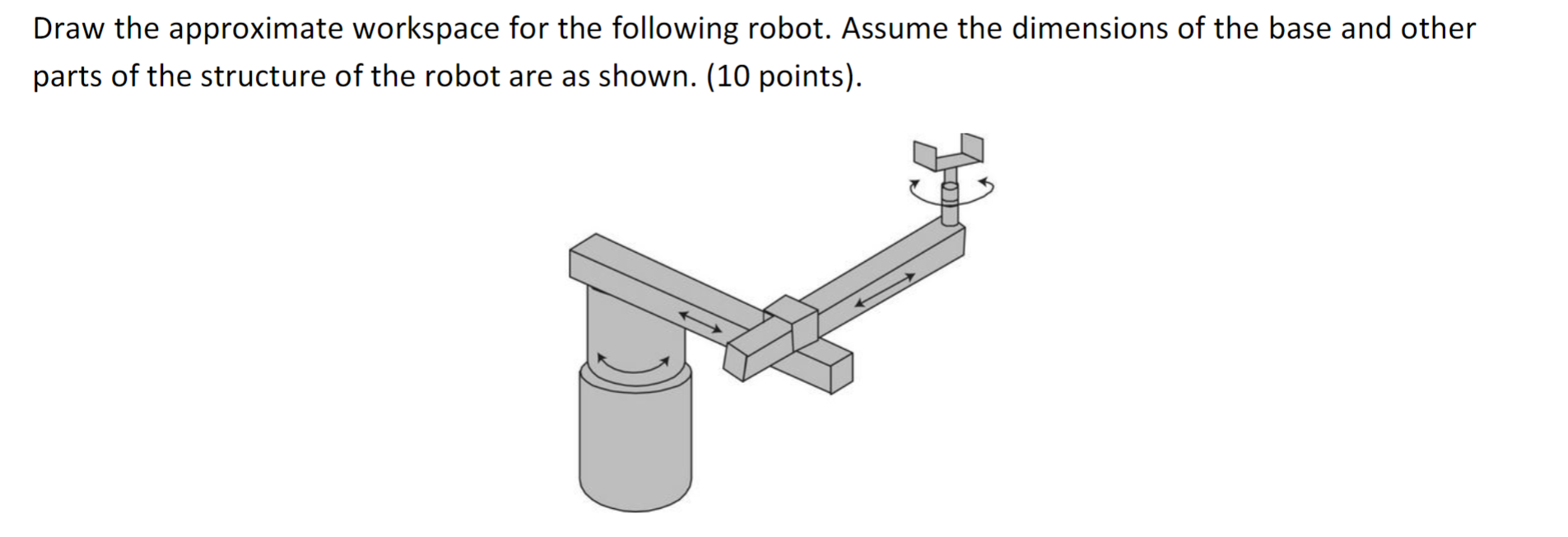 Draw the approximate workspace for the following robot. Assume the dimensions of the base and other parts of the structure of the robot are as shown. (10 points).