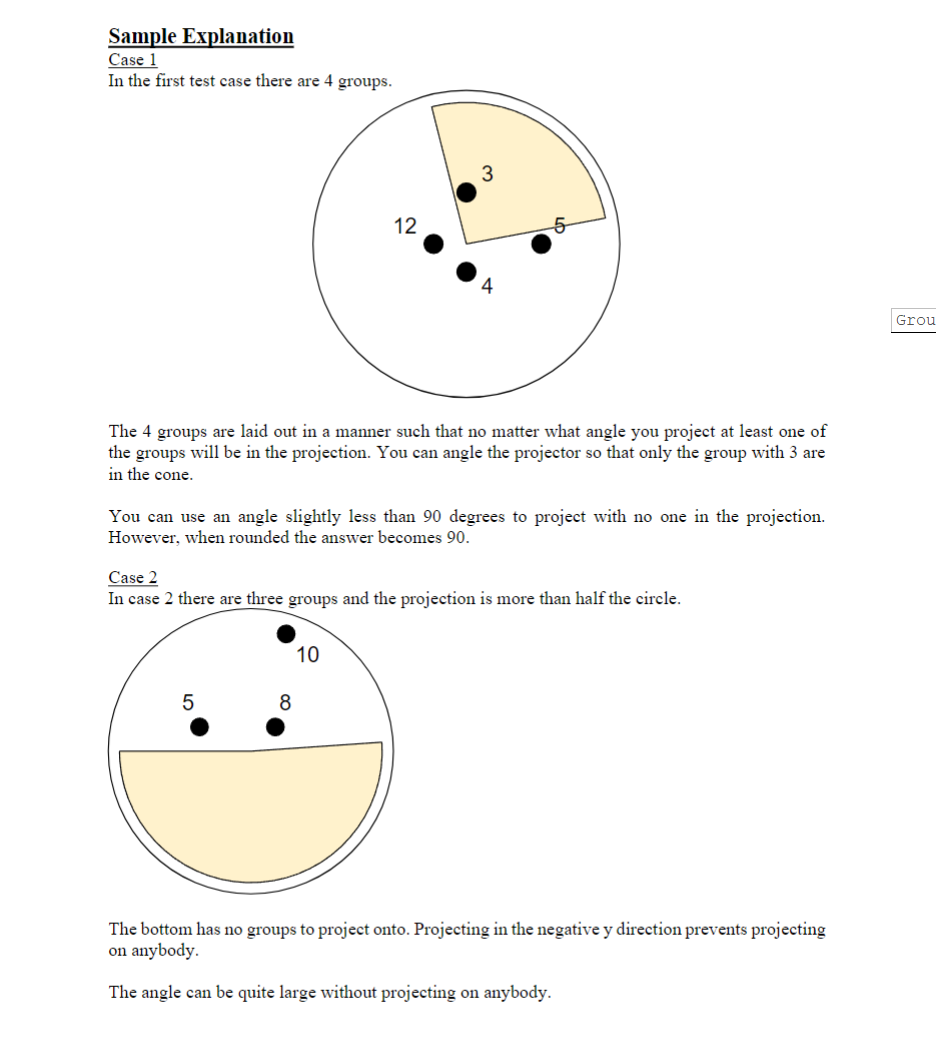 Sample Explanation
Case 1
In the first test case there are 4 groups.

3
12
5
4

Grou

The 4 groups are laid out in a manner such that no matter what angle you project at least one of the groups will be in the projection. You can angle the projector so that only the group with 3 are in the cone.

You can use an angle slightly less than 90 degrees to project with no one in the projection. However, when rounded the answer becomes 90.

Case 2
In case 2 there are three groups and the projection is more than half the circle.

10
5
8

The bottom has no groups to project onto. Projecting in the negative y direction prevents projecting on anybody.

The angle can be quite large without projecting on anybody.