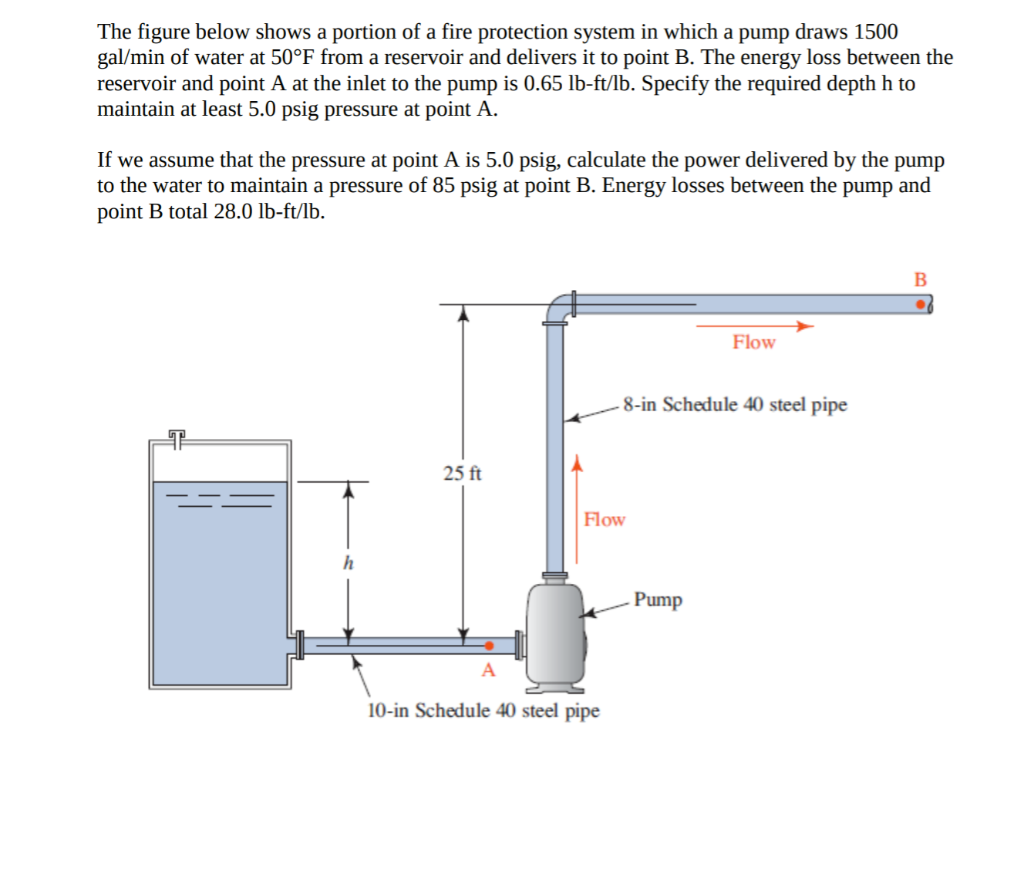 The figure below shows a portion of a fire protection system in which a pump draws 1500 gal/min of water at 50°F from a reservoir and delivers it to point B. The energy loss between the reservoir and point A at the inlet to the pump is 0.65 lb-ft/lb. Specify the required depth h to maintain at least 5.0 psig pressure at point A.

If we assume that the pressure at point A is 5.0 psig, calculate the power delivered by the pump to the water to maintain a pressure of 85 psig at point B. Energy losses between the pump and point B total 28.0 lb-ft/lb.

B

Flow

8-in Schedule 40 steel pipe

25 ft

Flow

h

Pump

A

10-in Schedule 40 steel pipe