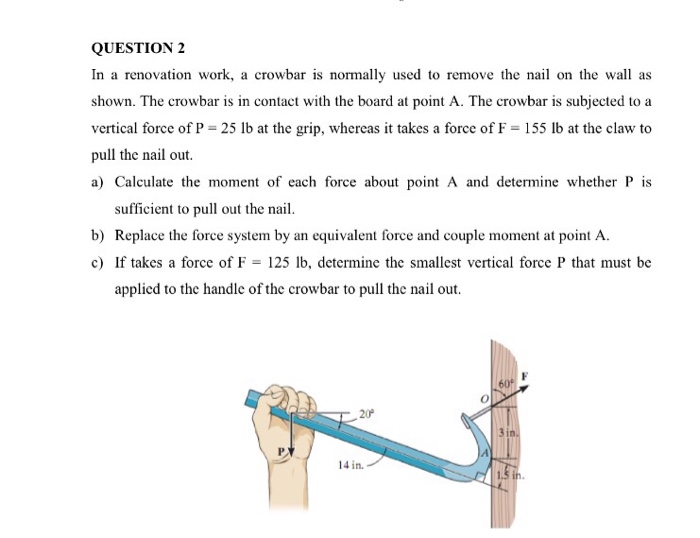 QUESTION 2

In a renovation work, a crowbar is normally used to remove the nail on the wall as shown. The crowbar is in contact with the board at point A. The crowbar is subjected to a vertical force of P = 25 lb at the grip, whereas it takes a force of F = 155 lb at the claw to pull the nail out.

a) Calculate the moment of each force about point A and determine whether P is sufficient to pull out the nail.

b) Replace the force system by an equivalent force and couple moment at point A.

c) If takes a force of F = 125 lb, determine the smallest vertical force P that must be applied to the handle of the crowbar to pull the nail out.

60°
F
O
20°
3 in.
P
A
14 in.
1.5 in.