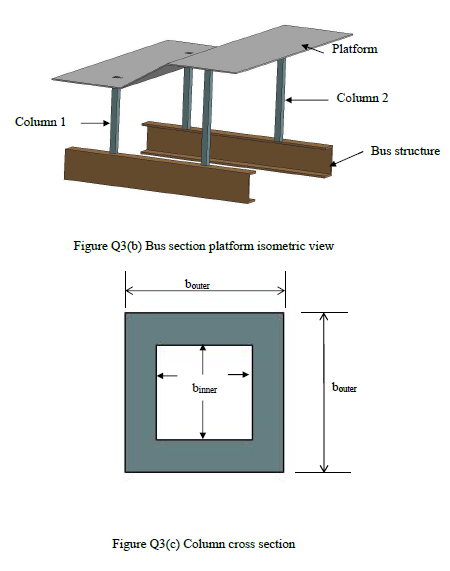 Platform

Column 2

Column 1

Bus structure

Figure Q3(b) Bus section platform isometric view

$b_{outer}$

$b_{inner}$

$b_{outer}$

Figure Q3(c) Column cross section