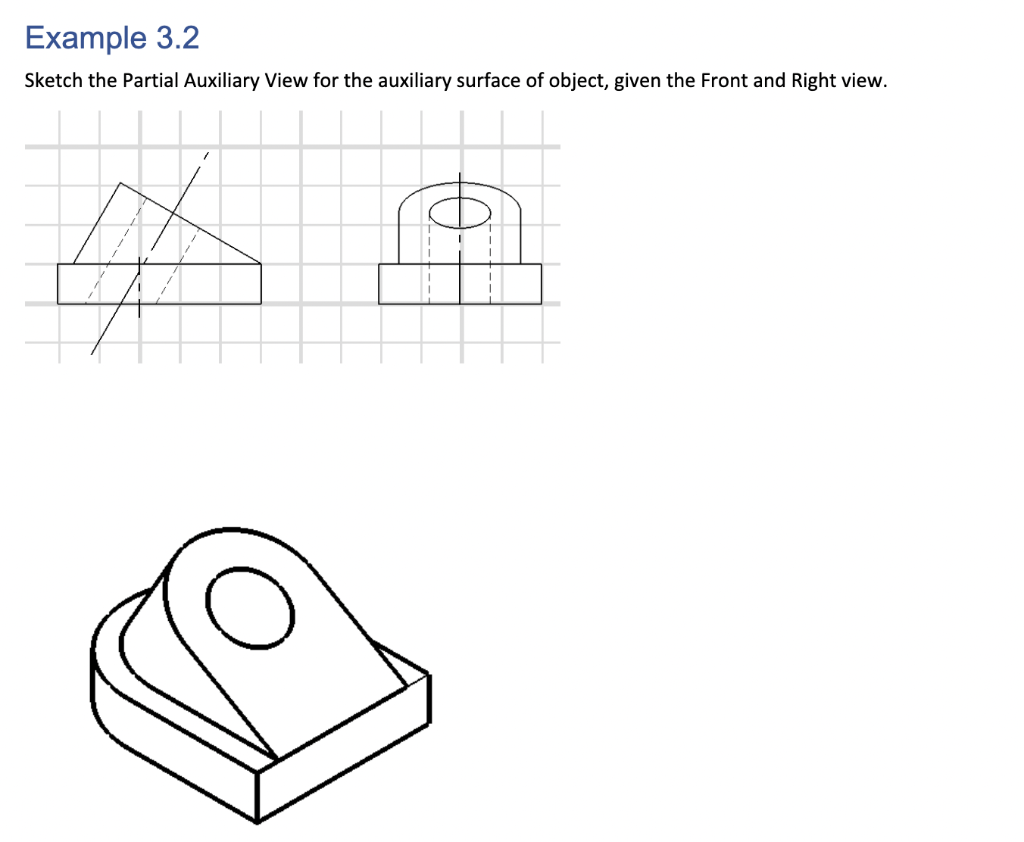 Example 3.2

Sketch the Partial Auxiliary View for the auxiliary surface of object, given the Front and Right view.