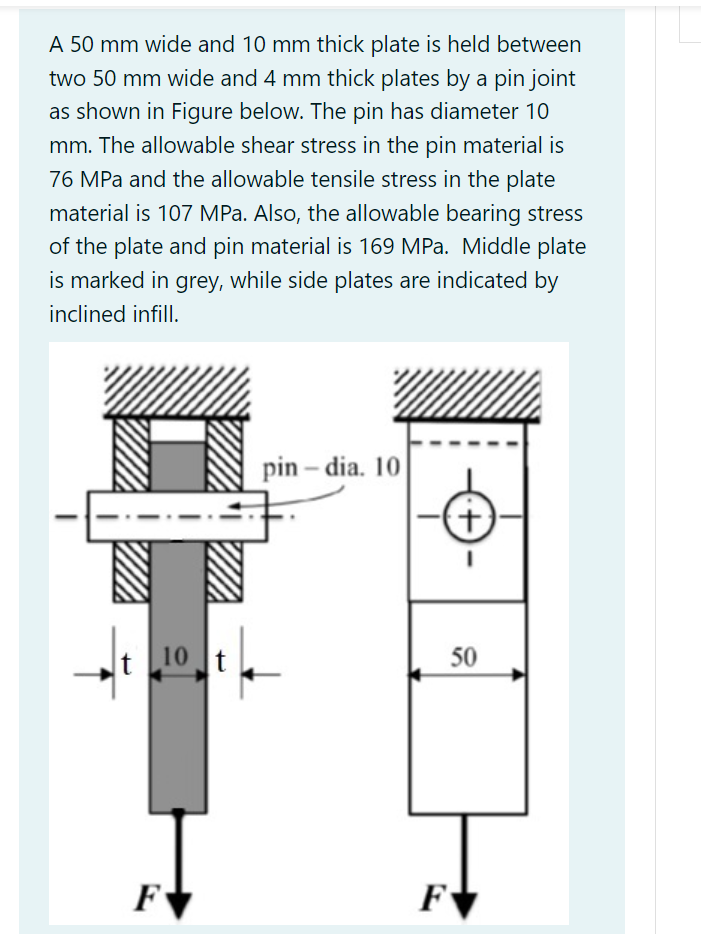 A 50 mm wide and 10 mm thick plate is held between two 50 mm wide and 4 mm thick plates by a pin joint as shown in Figure below. The pin has diameter 10 mm. The allowable shear stress in the pin material is 76 MPa and the allowable tensile stress in the plate material is 107 MPa. Also, the allowable bearing stress of the plate and pin material is 169 MPa. Middle plate is marked in grey, while side plates are indicated by inclined infill.

pin – dia. 10

t 10 t

50

F

F