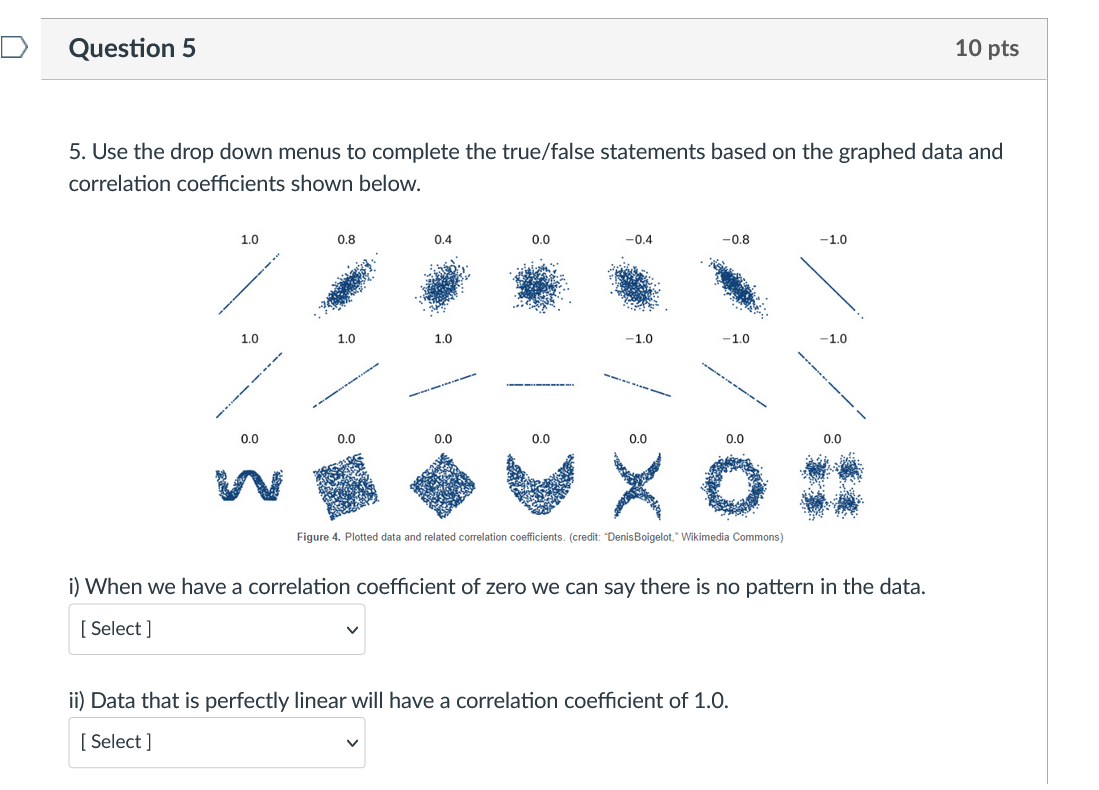 Question 5

10 pts

5. Use the drop down menus to complete the true/false statements based on the graphed data and correlation coefficients shown below.

1.0 0.8 0.4 0.0 −0.4 −0.8 −1.0

1.0 1.0 1.0 −1.0 −1.0 −1.0

0.0 0.0 0.0 0.0 0.0 0.0 0.0

Figure 4. Plotted data and related correlation coefficients. (credit: "DenisBoigelot," Wikimedia Commons)

i) When we have a correlation coefficient of zero we can say there is no pattern in the data.

[ Select ]

ii) Data that is perfectly linear will have a correlation coefficient of 1.0.

[ Select ]