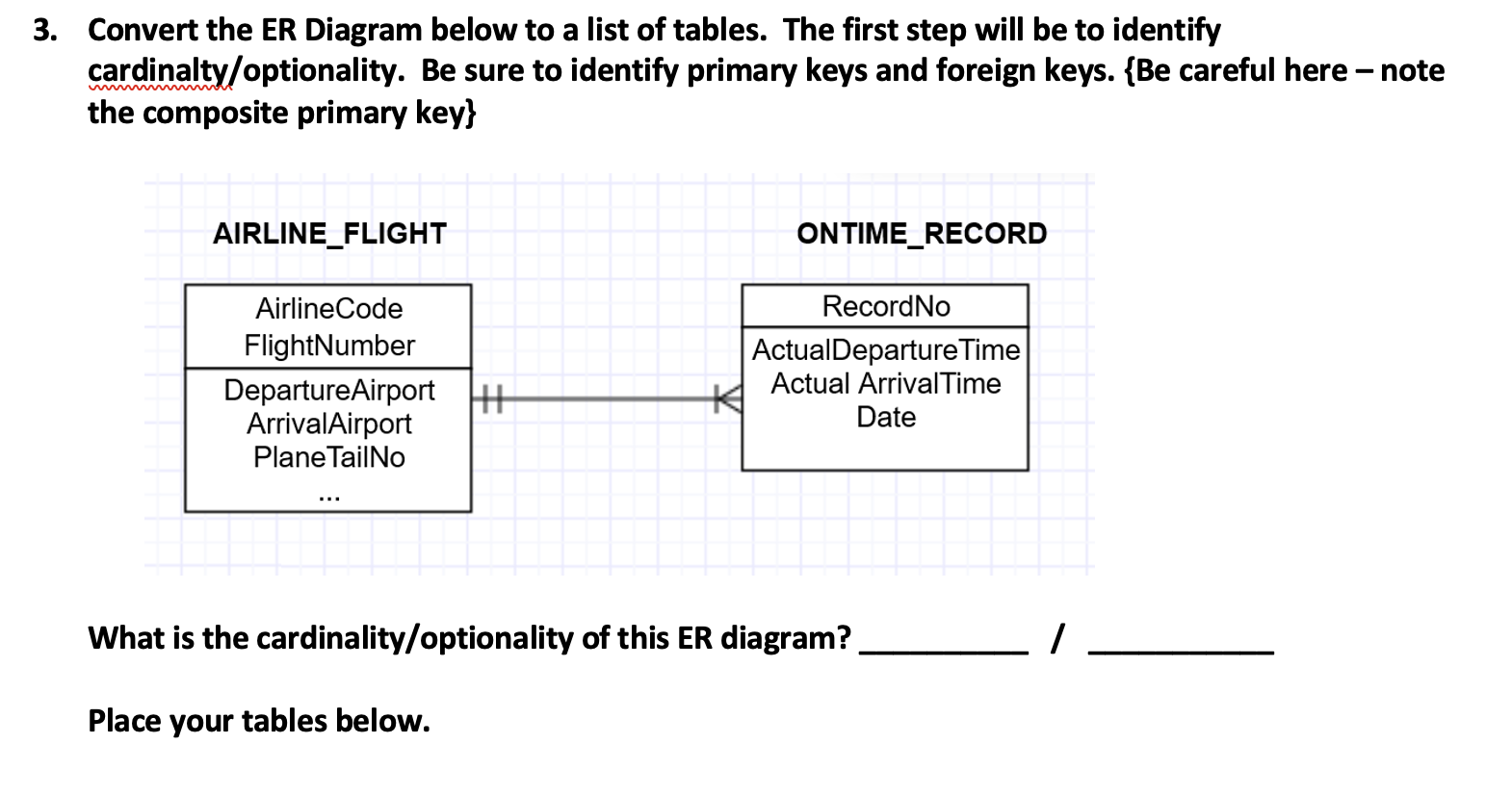 3. Convert the ER Diagram below to a list of tables. The first step will be to identify cardinalty/optionality. Be sure to identify primary keys and foreign keys. {Be careful here – note the composite primary key}

AIRLINE_FLIGHT

AirlineCode
FlightNumber

DepartureAirport
ArrivalAirport
PlaneTailNo
...

ONTIME_RECORD

RecordNo

ActualDepartureTime
Actual ArrivalTime
Date

What is the cardinality/optionality of this ER diagram? __________ / __________

Place your tables below.