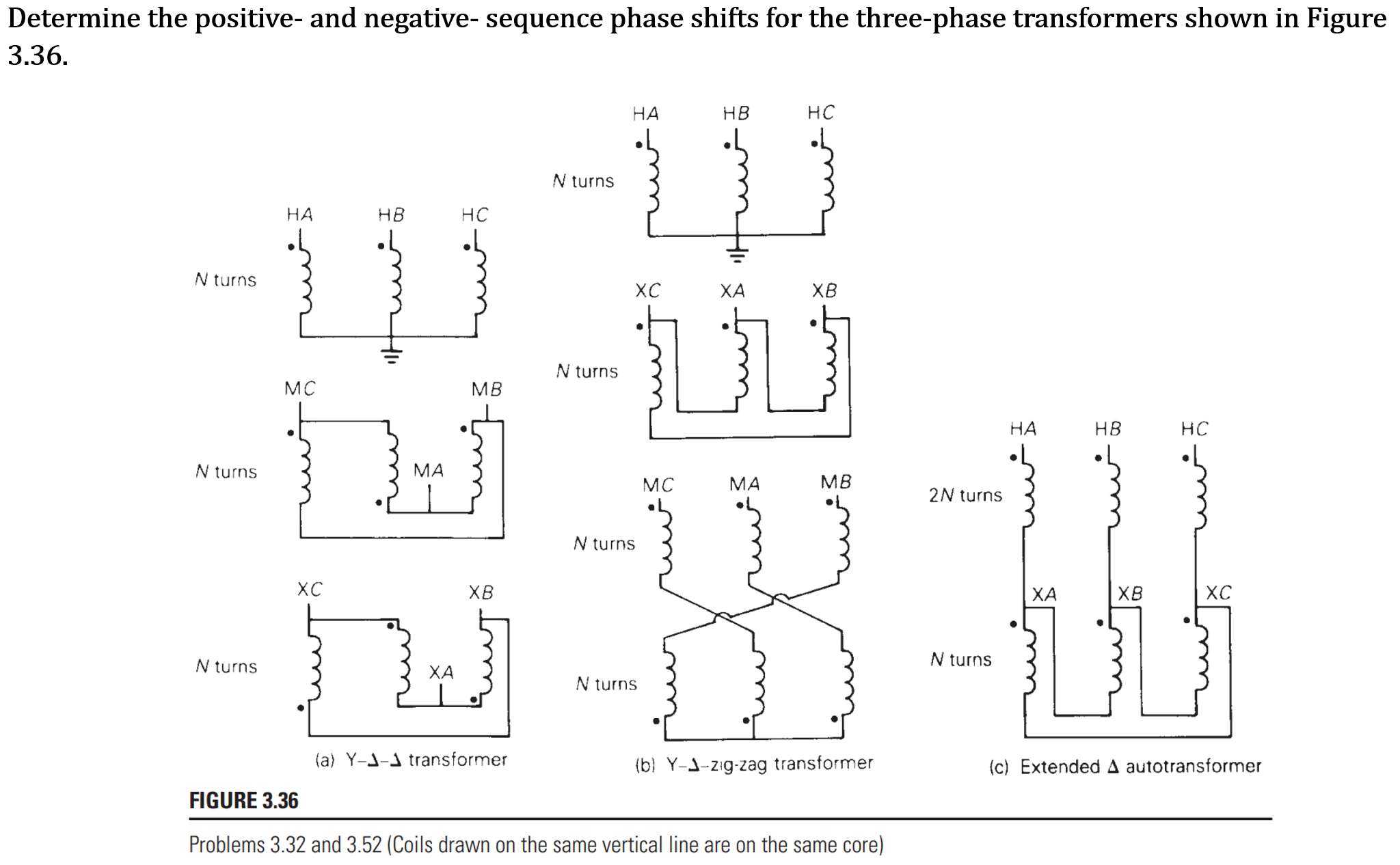 Determine the positive- and negative- sequence phase shifts for the three-phase transformers shown in Figure 3.36.

HA HB HC

N turns

MC MB

N turns

MA

XC XB

N turns

XA

(a) Y–Δ–Δ transformer

HA HB HC

N turns

XC XA XB

N turns

MC MA MB

N turns

N turns

(b) Y–Δ–zig-zag transformer

HA HB HC

2N turns

XA XB XC

N turns

(c) Extended Δ autotransformer

FIGURE 3.36

Problems 3.32 and 3.52 (Coils drawn on the same vertical line are on the same core)