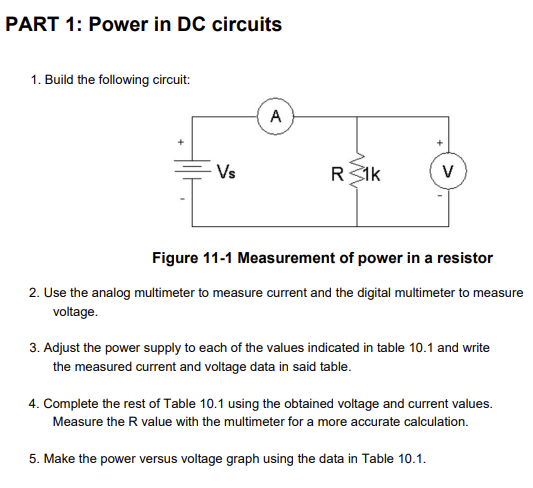 PART 1: Power in DC circuits

1. Build the following circuit:

A

+

Vs

-

R 1k

+

V

-

Figure 11-1 Measurement of power in a resistor

2. Use the analog multimeter to measure current and the digital multimeter to measure voltage.

3. Adjust the power supply to each of the values indicated in table 10.1 and write the measured current and voltage data in said table.

4. Complete the rest of Table 10.1 using the obtained voltage and current values. Measure the R value with the multimeter for a more accurate calculation.

5. Make the power versus voltage graph using the data in Table 10.1.