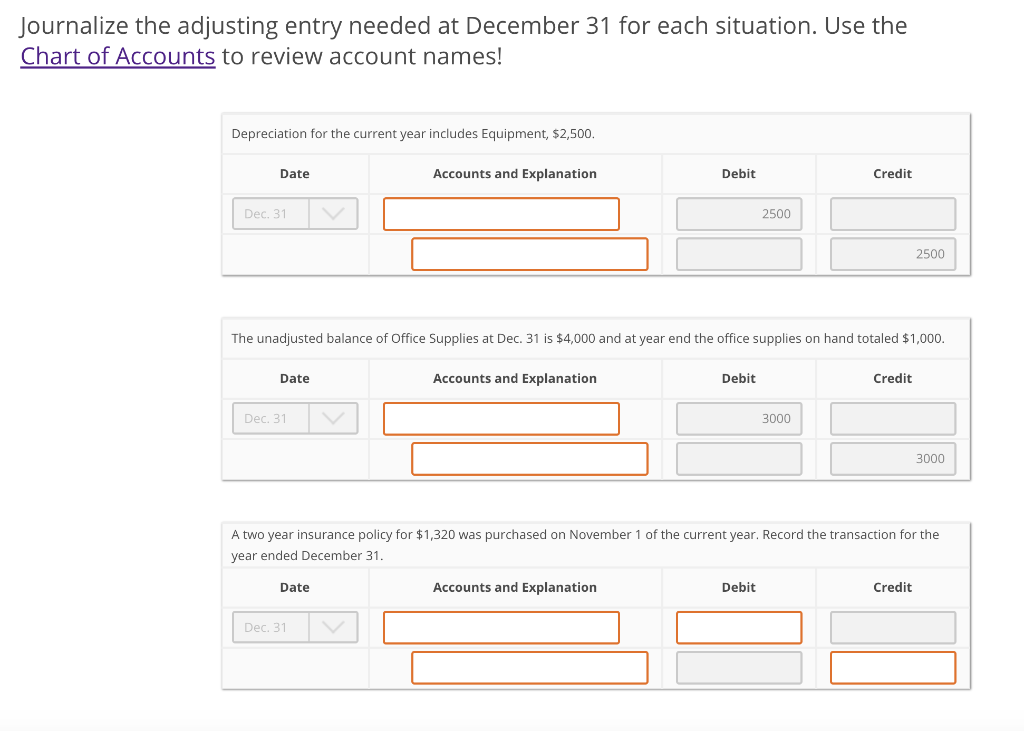 Journalize the adjusting entry needed at December 31 for each situation. Use the Chart of Accounts to review account names!

Depreciation for the current year includes Equipment, $2,500.

| Date | Accounts and Explanation | Debit | Credit |
|---|---|---|---|
| Dec. 31 | | 2500 | |
| | | | 2500 |

The unadjusted balance of Office Supplies at Dec. 31 is $4,000 and at year end the office supplies on hand totaled $1,000.

| Date | Accounts and Explanation | Debit | Credit |
|---|---|---|---|
| Dec. 31 | | 3000 | |
| | | | 3000 |

A two year insurance policy for $1,320 was purchased on November 1 of the current year. Record the transaction for the year ended December 31.

| Date | Accounts and Explanation | Debit | Credit |
|---|---|---|---|
| Dec. 31 | | | |
| | | | |