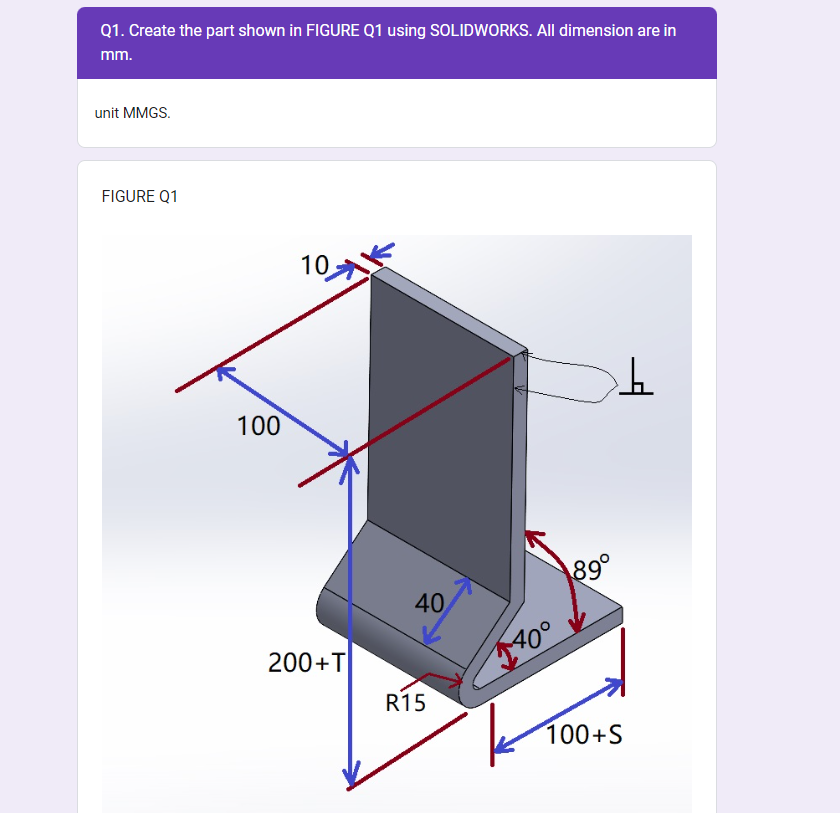 Q1. Create the part shown in FIGURE Q1 using SOLIDWORKS. All dimension are in mm.

unit MMGS.

FIGURE Q1

10

100

89°

40

40°

200+T

R15

100+S