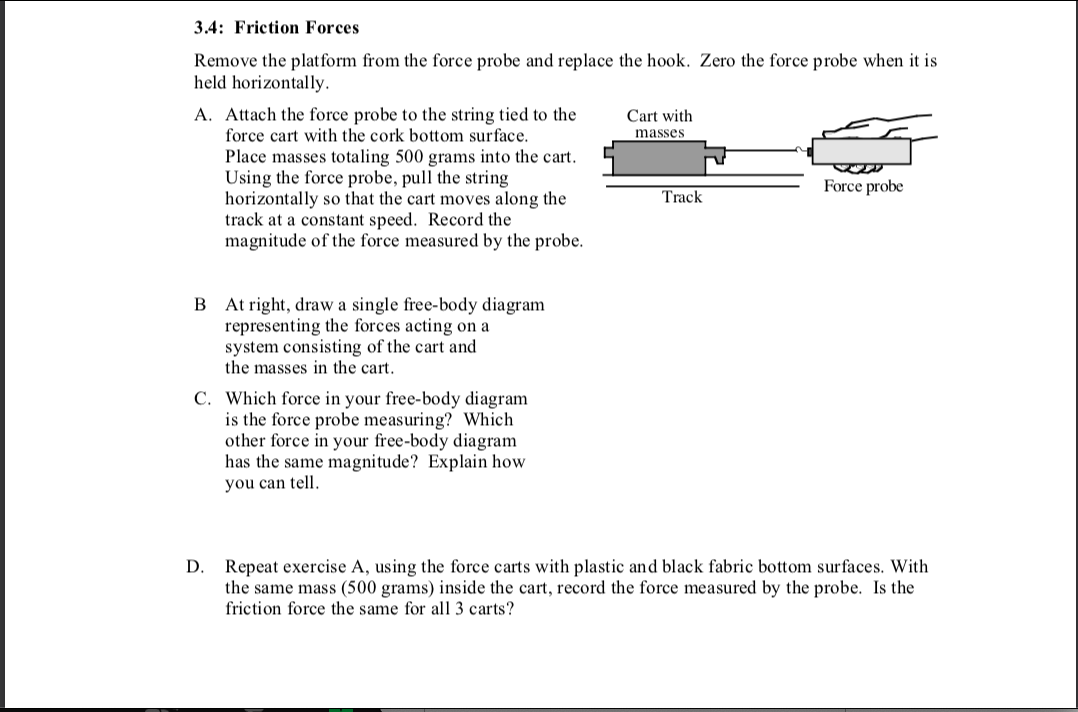 3.4: Friction Forces

Remove the platform from the force probe and replace the hook. Zero the force probe when it is held horizontally.

A. Attach the force probe to the string tied to the force cart with the cork bottom surface. Place masses totaling 500 grams into the cart. Using the force probe, pull the string horizontally so that the cart moves along the track at a constant speed. Record the magnitude of the force measured by the probe.

Cart with masses

Track

Force probe

B At right, draw a single free-body diagram representing the forces acting on a system consisting of the cart and the masses in the cart.

C. Which force in your free-body diagram is the force probe measuring? Which other force in your free-body diagram has the same magnitude? Explain how you can tell.

D. Repeat exercise A, using the force carts with plastic and black fabric bottom surfaces. With the same mass (500 grams) inside the cart, record the force measured by the probe. Is the friction force the same for all 3 carts?