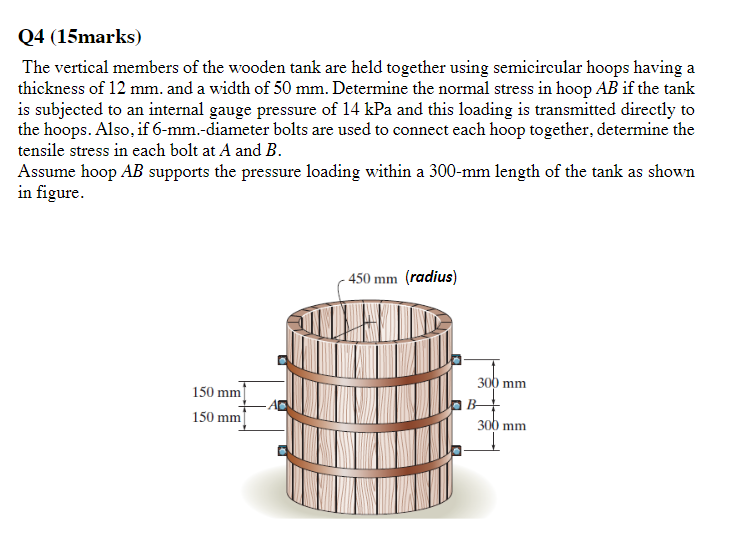 Q4 (15marks)

The vertical members of the wooden tank are held together using semicircular hoops having a thickness of 12 mm. and a width of 50 mm. Determine the normal stress in hoop $AB$ if the tank is subjected to an internal gauge pressure of 14 kPa and this loading is transmitted directly to the hoops. Also, if 6-mm.-diameter bolts are used to connect each hoop together, determine the tensile stress in each bolt at $A$ and $B$.
Assume hoop $AB$ supports the pressure loading within a 300-mm length of the tank as shown in figure.

450 mm (radius)

150 mm
150 mm
A
B
300 mm
300 mm