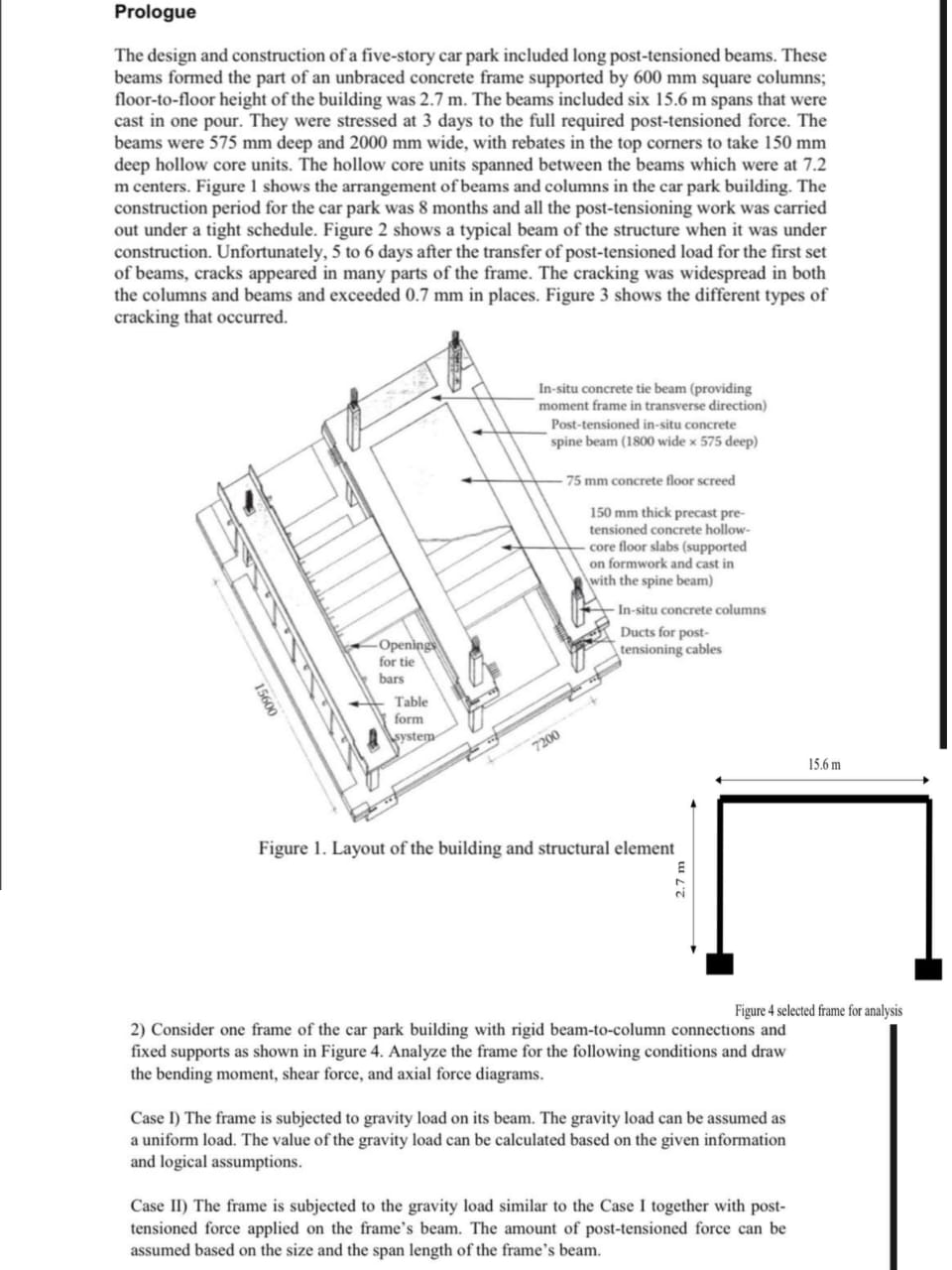 Prologue

The design and construction of a five-story car park included long post-tensioned beams. These beams formed the part of an unbraced concrete frame supported by 600 mm square columns; floor-to-floor height of the building was 2.7 m. The beams included six 15.6 m spans that were cast in one pour. They were stressed at 3 days to the full required post-tensioned force. The beams were 575 mm deep and 2000 mm wide, with rebates in the top corners to take 150 mm deep hollow core units. The hollow core units spanned between the beams which were at 7.2 m centers. Figure 1 shows the arrangement of beams and columns in the car park building. The construction period for the car park was 8 months and all the post-tensioning work was carried out under a tight schedule. Figure 2 shows a typical beam of the structure when it was under construction. Unfortunately, 5 to 6 days after the transfer of post-tensioned load for the first set of beams, cracks appeared in many parts of the frame. The cracking was widespread in both the columns and beams and exceeded 0.7 mm in places. Figure 3 shows the different types of cracking that occurred.

In-situ concrete tie beam (providing moment frame in transverse direction)
Post-tensioned in-situ concrete spine beam (1800 wide × 575 deep)
75 mm concrete floor screed
150 mm thick precast pre-tensioned concrete hollow-core floor slabs (supported on formwork and cast in with the spine beam)
In-situ concrete columns
Ducts for post-tensioning cables
Openings for tie bars
Table form system
15600
7200

Figure 1. Layout of the building and structural element

15.6 m
2.7 m

Figure 4 selected frame for analysis

2) Consider one frame of the car park building with rigid beam-to-column connections and fixed supports as shown in Figure 4. Analyze the frame for the following conditions and draw the bending moment, shear force, and axial force diagrams.

Case I) The frame is subjected to gravity load on its beam. The gravity load can be assumed as a uniform load. The value of the gravity load can be calculated based on the given information and logical assumptions.

Case II) The frame is subjected to the gravity load similar to the Case I together with post-tensioned force applied on the frame's beam. The amount of post-tensioned force can be assumed based on the size and the span length of the frame's beam.