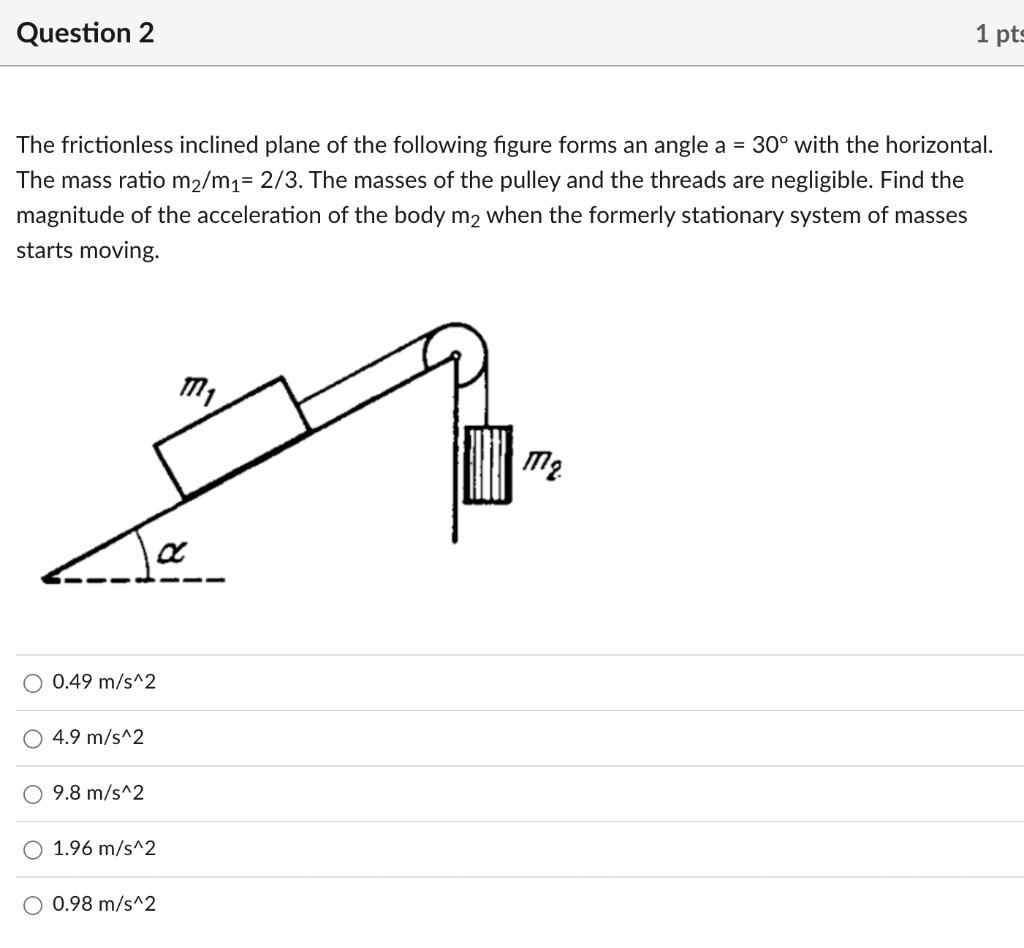 Question 2

1 pts

The frictionless inclined plane of the following figure forms an angle a = 30° with the horizontal. The mass ratio $m_2/m_1$= 2/3. The masses of the pulley and the threads are negligible. Find the magnitude of the acceleration of the body $m_2$ when the formerly stationary system of masses starts moving.

$m_1$

$m_2$

$\alpha$

0.49 m/s^2

4.9 m/s^2

9.8 m/s^2

1.96 m/s^2

0.98 m/s^2