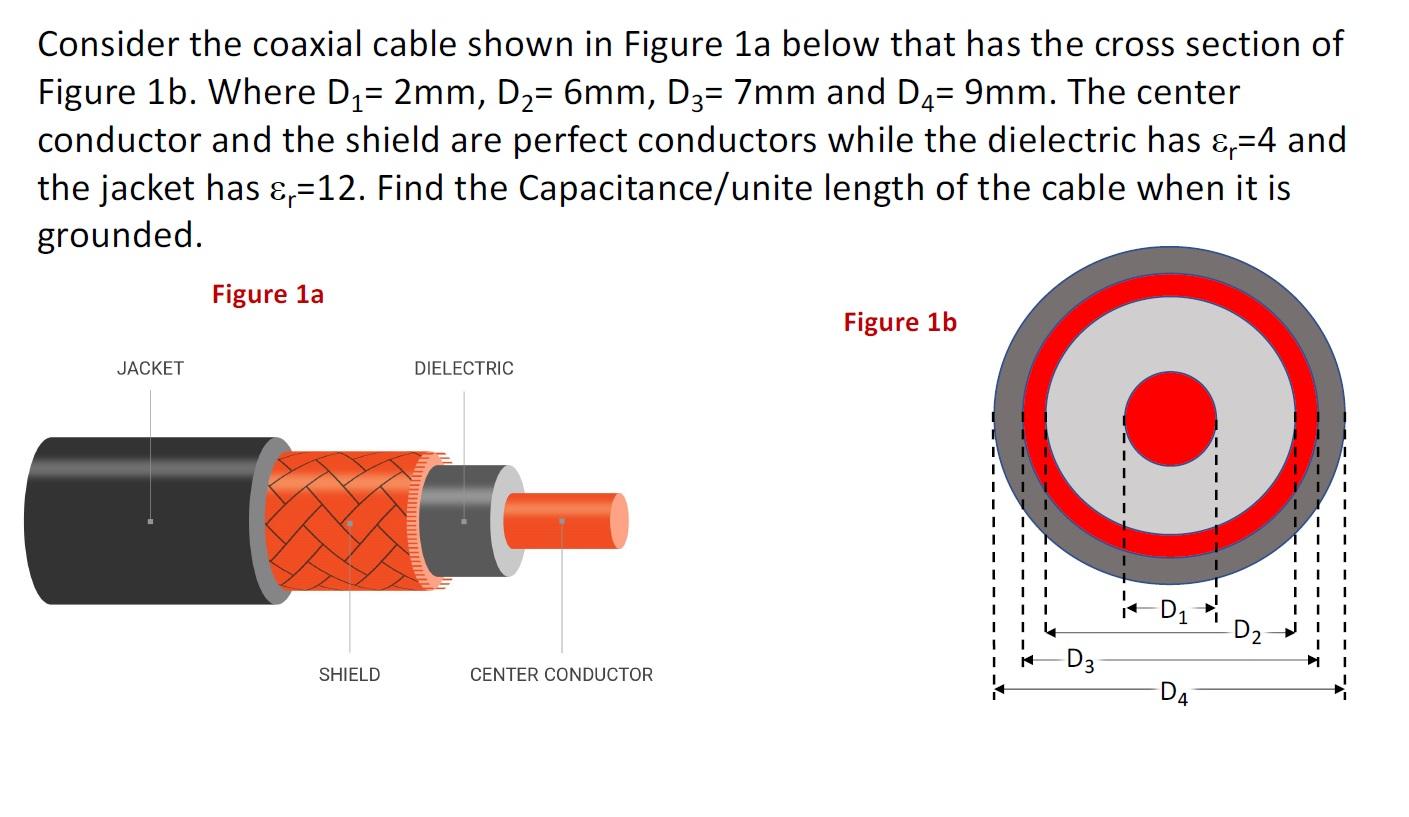 Consider the coaxial cable shown in Figure 1a below that has the cross section of Figure 1b. Where $D_1$= 2mm, $D_2$= 6mm, $D_3$= 7mm and $D_4$= 9mm. The center conductor and the shield are perfect conductors while the dielectric has $\varepsilon_r$=4 and the jacket has $\varepsilon_r$=12. Find the Capacitance/unite length of the cable when it is grounded.

Figure 1a

JACKET

DIELECTRIC

SHIELD

CENTER CONDUCTOR

Figure 1b

$D_1$

$D_2$

$D_3$

$D_4$