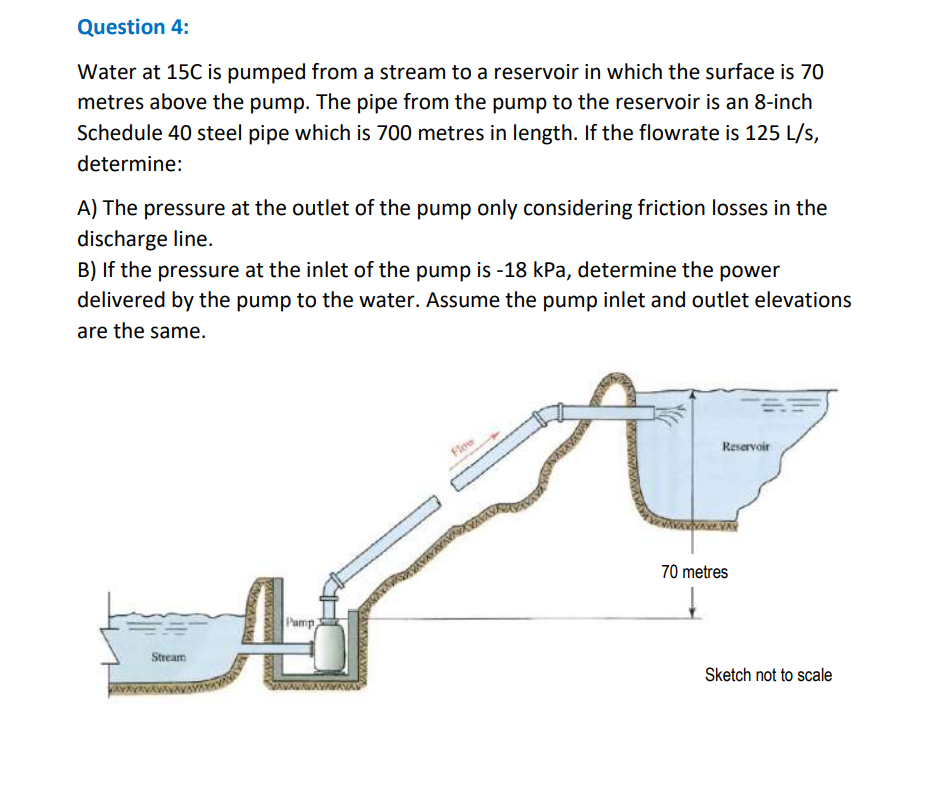 Question 4:

Water at 15C is pumped from a stream to a reservoir in which the surface is 70 metres above the pump. The pipe from the pump to the reservoir is an 8-inch Schedule 40 steel pipe which is 700 metres in length. If the flowrate is 125 L/s, determine:

A) The pressure at the outlet of the pump only considering friction losses in the discharge line.
B) If the pressure at the inlet of the pump is -18 kPa, determine the power delivered by the pump to the water. Assume the pump inlet and outlet elevations are the same.

Flow

Reservoir

70 metres

Pump

Stream

Sketch not to scale