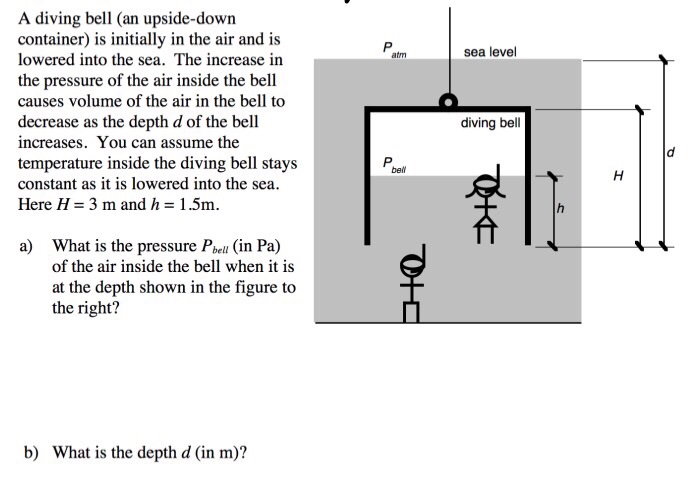 A diving bell (an upside-down container) is initially in the air and is lowered into the sea. The increase in the pressure of the air inside the bell causes volume of the air in the bell to decrease as the depth $d$ of the bell increases. You can assume the temperature inside the diving bell stays constant as it is lowered into the sea. Here $H = 3$ m and $h = 1.5$m.

a) What is the pressure $P_{bell}$ (in Pa) of the air inside the bell when it is at the depth shown in the figure to the right?

b) What is the depth $d$ (in m)?

$P_{atm}$

sea level

diving bell

$P_{bell}$

$h$

$H$

$d$