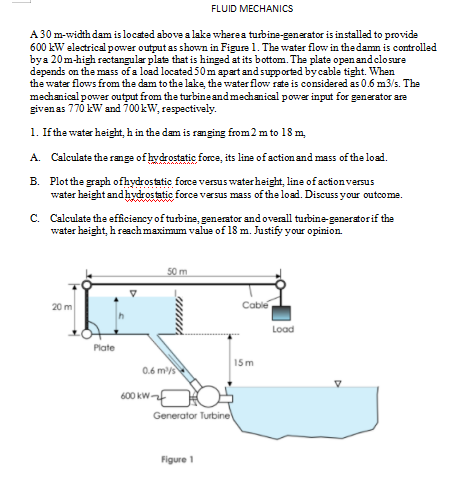 FLUID MECHANICS

A 30 m-width dam is located above a lake where a turbine-generator is installed to provide 600 kW electrical power output as shown in Figure 1. The water flow in the damn is controlled by a 20 m-high rectangular plate that is hinged at its bottom. The plate open and closure depends on the mass of a load located 50 m apart and supported by cable tight. When the water flows from the dam to the lake, the water flow rate is considered as 0.6 m3/s. The mechanical power output from the turbine and mechanical power input for generator are given as 770 kW and 700 kW, respectively.

1. If the water height, h in the dam is ranging from 2 m to 18 m,

A. Calculate the range of hydrostatic force, its line of action and mass of the load.

B. Plot the graph of hydrostatic force versus water height, line of action versus water height and hydrostatic force versus mass of the load. Discuss your outcome.

C. Calculate the efficiency of turbine, generator and overall turbine-generator if the water height, h reach maximum value of 18 m. Justify your opinion.

50 m
20 m
h
Cable
Load
Plate
15 m
0.6 m³/s
600 kW
Generator Turbine

Figure 1