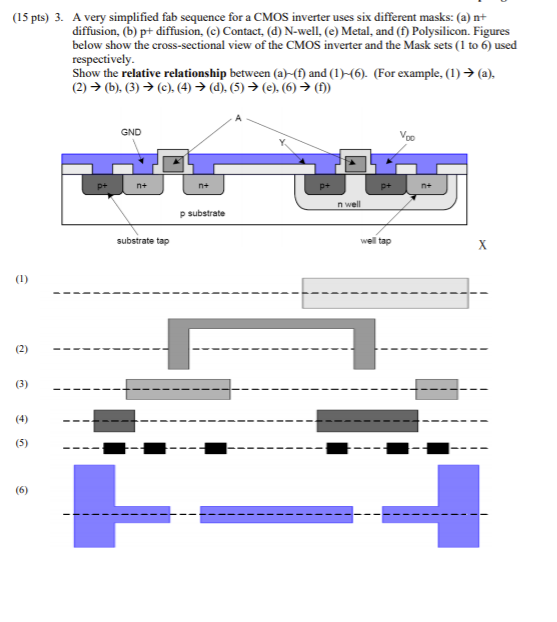 (15 pts) 3. A very simplified fab sequence for a CMOS inverter uses six different masks: (a) n+ diffusion, (b) p+ diffusion, (c) Contact, (d) N-well, (e) Metal, and (f) Polysilicon. Figures below show the cross-sectional view of the CMOS inverter and the Mask sets (1 to 6) used respectively.

Show the **relative relationship** between (a)~(f) and (1)~(6). (For example, (1) → (a), (2) → (b), (3) → (c), (4) → (d), (5) → (e), (6) → (f))

A

GND

Y

$V_{DD}$

p+

n+

n+

p+

p+

n+

n well

p substrate

substrate tap

well tap

X

(1)

(2)

(3)

(4)

(5)

(6)