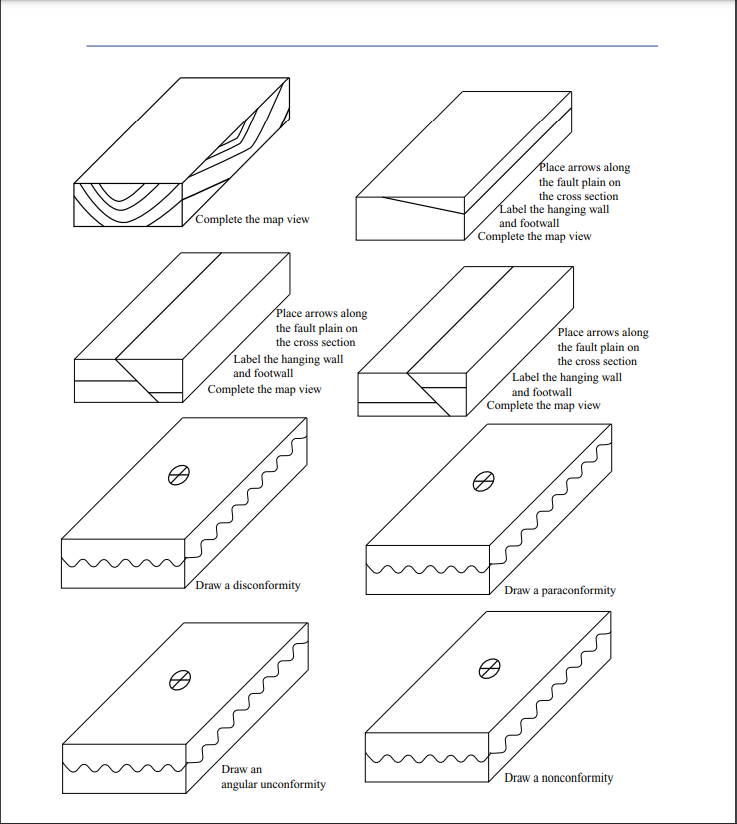 Complete the map view

Place arrows along the fault plain on the cross section
Label the hanging wall and footwall
Complete the map view

Place arrows along the fault plain on the cross section
Label the hanging wall and footwall
Complete the map view

Place arrows along the fault plain on the cross section
Label the hanging wall and footwall
Complete the map view

Draw a disconformity

Draw a paraconformity

Draw an angular unconformity

Draw a nonconformity