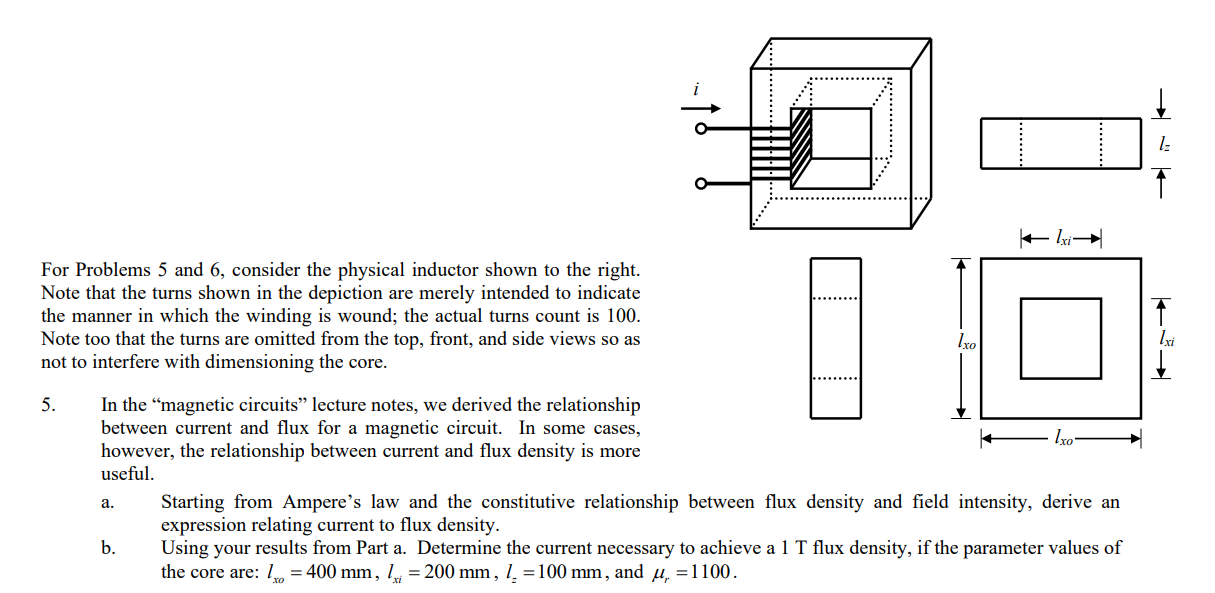 $i$

$l_z$

$l_{xi}$

$l_{xo}$

$l_{xi}$

$l_{xo}$

For Problems 5 and 6, consider the physical inductor shown to the right. Note that the turns shown in the depiction are merely intended to indicate the manner in which the winding is wound; the actual turns count is 100. Note too that the turns are omitted from the top, front, and side views so as not to interfere with dimensioning the core.

5. In the “magnetic circuits” lecture notes, we derived the relationship between current and flux for a magnetic circuit. In some cases, however, the relationship between current and flux density is more useful.

a. Starting from Ampere’s law and the constitutive relationship between flux density and field intensity, derive an expression relating current to flux density.

b. Using your results from Part a. Determine the current necessary to achieve a 1 T flux density, if the parameter values of the core are: $l_{xo} = 400$ mm, $l_{xi} = 200$ mm, $l_z = 100$ mm, and $\mu_r = 1100$.