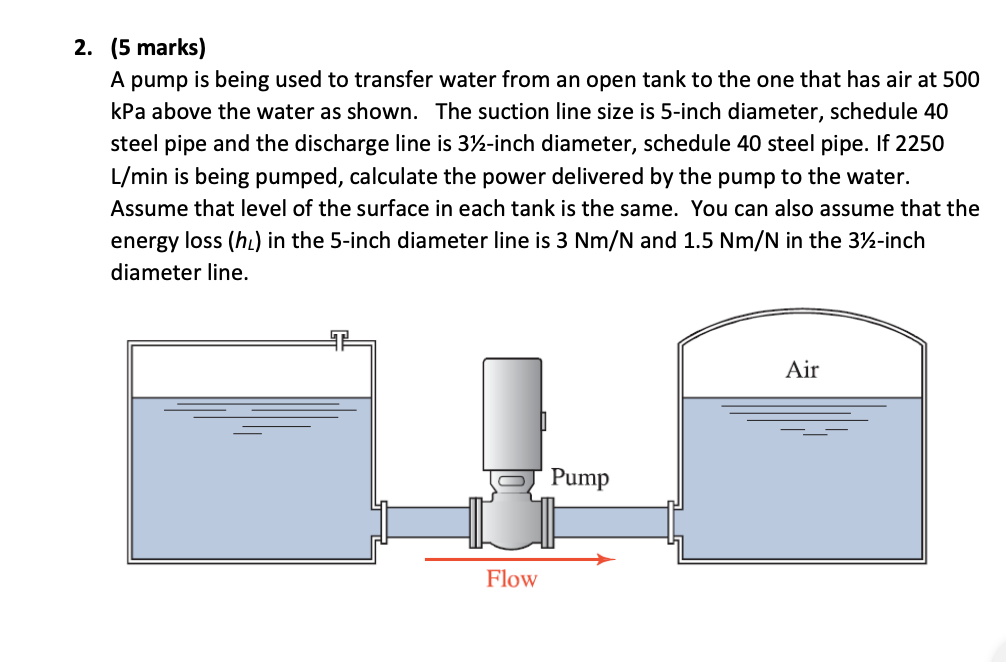 2. (5 marks)

A pump is being used to transfer water from an open tank to the one that has air at 500 kPa above the water as shown. The suction line size is 5-inch diameter, schedule 40 steel pipe and the discharge line is 3½-inch diameter, schedule 40 steel pipe. If 2250 L/min is being pumped, calculate the power delivered by the pump to the water. Assume that level of the surface in each tank is the same. You can also assume that the energy loss ($h_L$) in the 5-inch diameter line is 3 Nm/N and 1.5 Nm/N in the 3½-inch diameter line.

Air

Pump

Flow