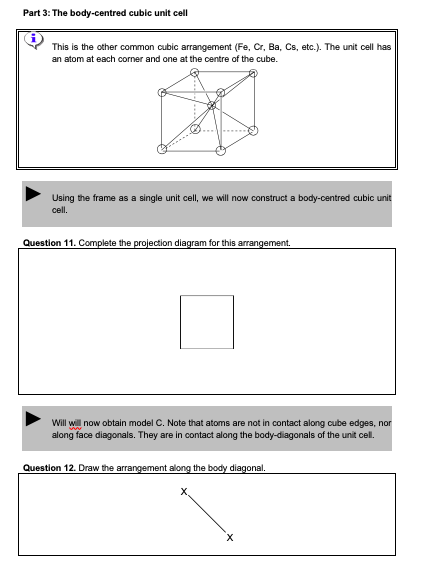 Part 3: The body-centred cubic unit cell

This is the other common cubic arrangement (Fe, Cr, Ba, Cs, etc.). The unit cell has an atom at each corner and one at the centre of the cube.

Using the frame as a single unit cell, we will now construct a body-centred cubic unit cell.

Question 11. Complete the projection diagram for this arrangement.

Will will now obtain model C. Note that atoms are not in contact along cube edges, nor along face diagonals. They are in contact along the body-diagonals of the unit cell.

Question 12. Draw the arrangement along the body diagonal.

X

X