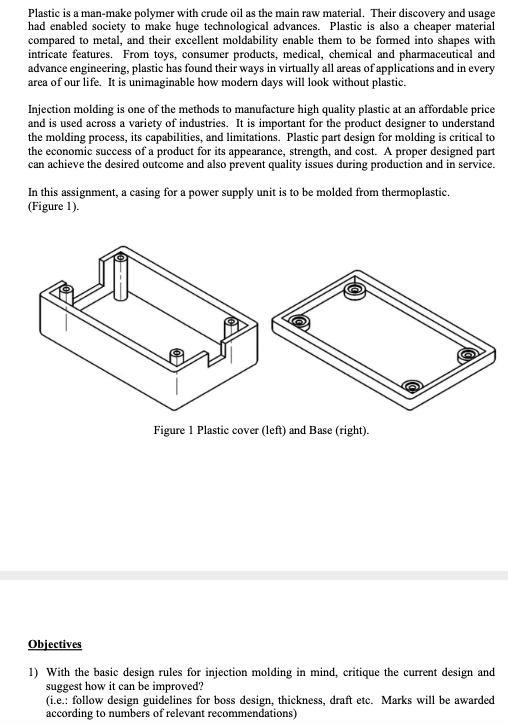 Plastic is a man-make polymer with crude oil as the main raw material. Their discovery and usage had enabled society to make huge technological advances. Plastic is also a cheaper material compared to metal, and their excellent moldability enable them to be formed into shapes with intricate features. From toys, consumer products, medical, chemical and pharmaceutical and advance engineering, plastic has found their ways in virtually all areas of applications and in every area of our life. It is unimaginable how modern days will look without plastic.

Injection molding is one of the methods to manufacture high quality plastic at an affordable price and is used across a variety of industries. It is important for the product designer to understand the molding process, its capabilities, and limitations. Plastic part design for molding is critical to the economic success of a product for its appearance, strength, and cost. A proper designed part can achieve the desired outcome and also prevent quality issues during production and in service.

In this assignment, a casing for a power supply unit is to be molded from thermoplastic. (Figure 1).

Figure 1 Plastic cover (left) and Base (right).

Objectives

1) With the basic design rules for injection molding in mind, critique the current design and suggest how it can be improved?
(i.e.: follow design guidelines for boss design, thickness, draft etc. Marks will be awarded according to numbers of relevant recommendations)