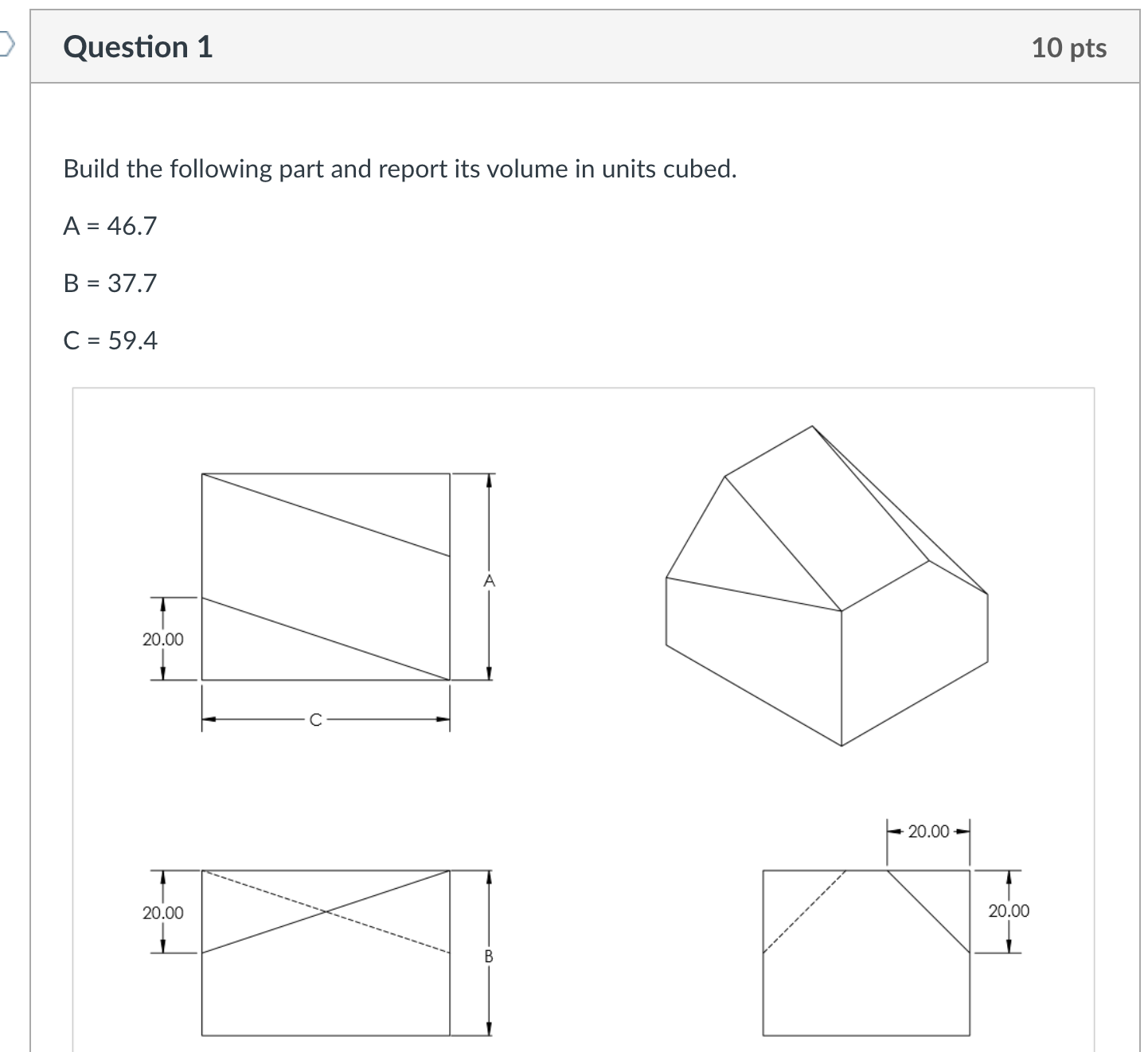 Question 1

10 pts

Build the following part and report its volume in units cubed.

A = 46.7

B = 37.7

C = 59.4

20.00

A

C

20.00

20.00

B

20.00